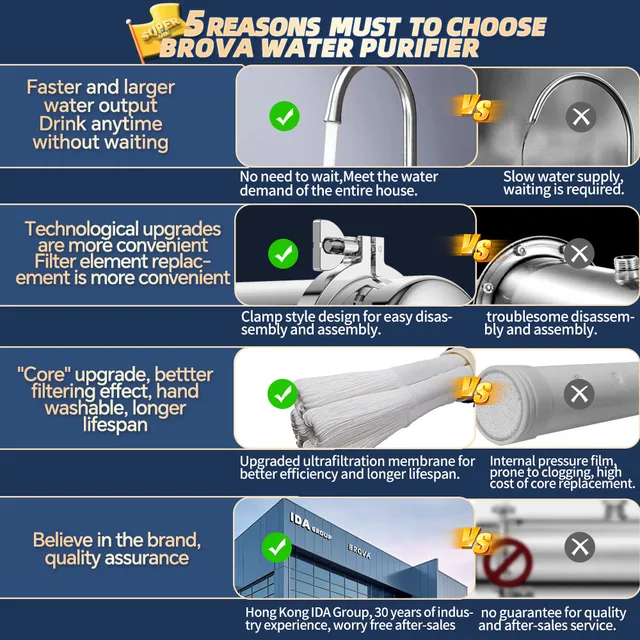 SUPER

5 REASONS MUST TO CHOOSE BROVA WATER PURIFIER

Faster and larger water output Drink anytime without waiting

VS

No need to wait,Meet the water demand of the entire house.

Slow water supply, waiting is required.

Technological upgrades are more convenient Filter element replacement is more convenient

VS

Clamp style design for easy disassembly and assembly.

troublesome disassembly and assembly.

"Core" upgrade, bettter filtering effect, hand washable, longer lifespan

VS

Upgraded ultrafiltration membrane for better efficiency and longer lifespan.

Internal pressure film, prone to clogging, high cost of core replacement.

Believe in the brand, quality assurance

IDA GROUP

BROVA

VS

Hong Kong IDA Group, 30 years of industry experience, worry free after-sales

no guarantee for quality and after-sales service.