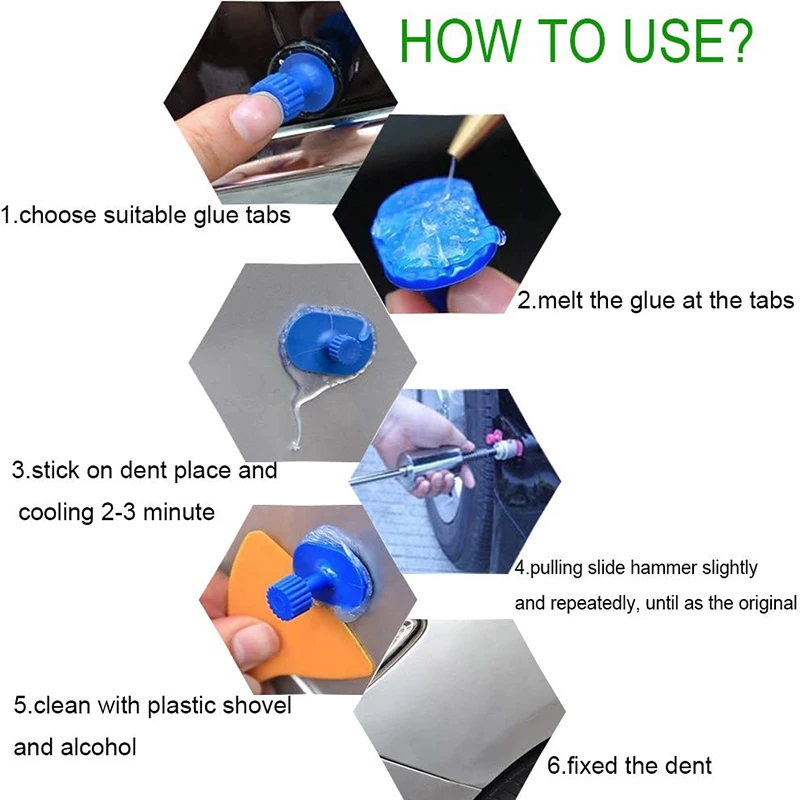 HOW TO USE?

1.choose suitable glue tabs

2.melt the glue at the tabs

3.stick on dent place and cooling 2-3 minute

4.pulling slide hammer slightly and repeatedly, until as the original

5.clean with plastic shovel and alcohol

6.fixed the dent