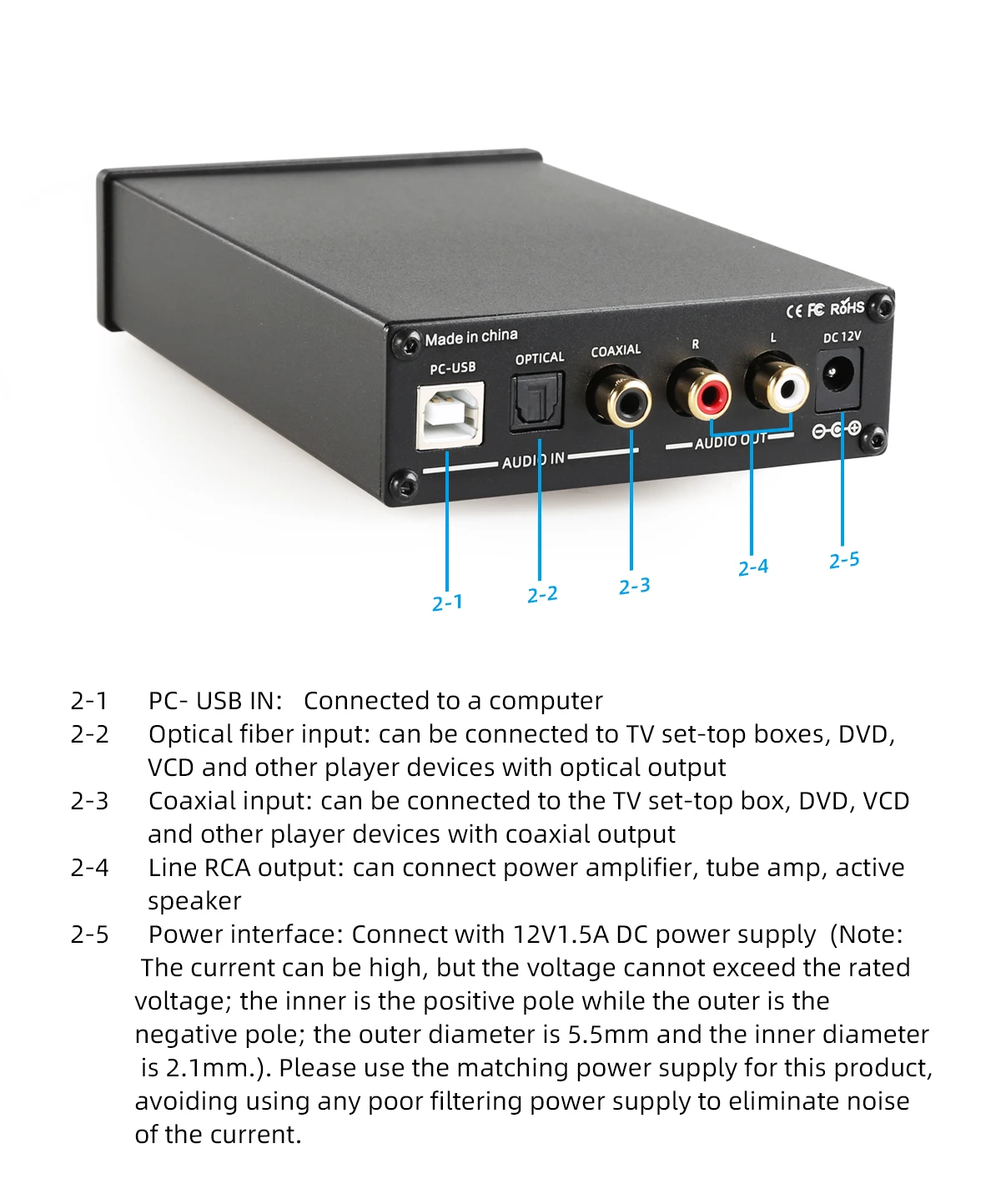 CE FC RoHS

Made in china

PC-USB

OPTICAL

COAXIAL

R

L

DC 12V

AUDIO IN

AUDIO OUT

2-1

2-2

2-3

2-4

2-5

2-1 PC- USB IN: Connected to a computer

2-2 Optical fiber input: can be connected to TV set-top boxes, DVD, VCD and other player devices with optical output

2-3 Coaxial input: can be connected to the TV set-top box, DVD, VCD and other player devices with coaxial output

2-4 Line RCA output: can connect power amplifier, tube amp, active speaker

2-5 Power interface: Connect with 12V1.5A DC power supply (Note: The current can be high, but the voltage cannot exceed the rated voltage; the inner is the positive pole while the outer is the negative pole; the outer diameter is 5.5mm and the inner diameter is 2.1mm.). Please use the matching power supply for this product, avoiding using any poor filtering power supply to eliminate noise of the current.