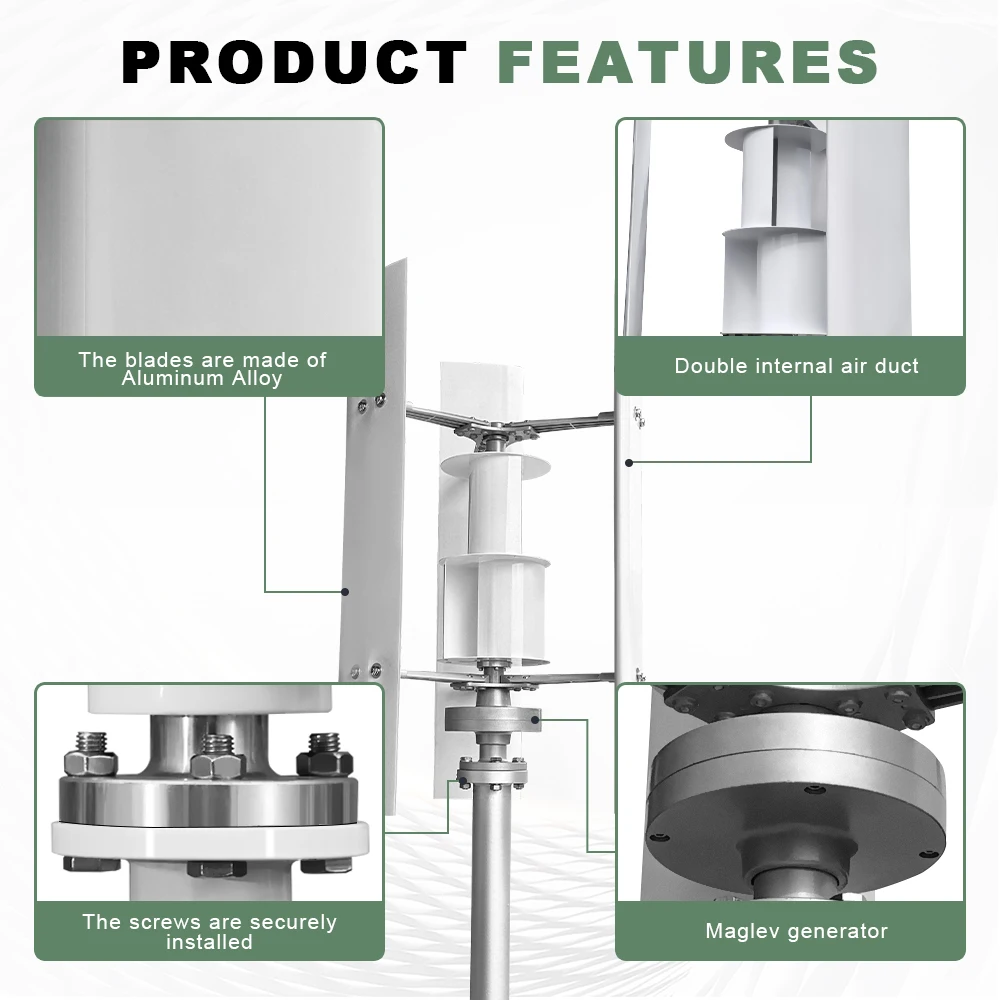 PRODUCT FEATURES

The blades are made of Aluminum Alloy

Double internal air duct

The screws are securely installed

Maglev generator