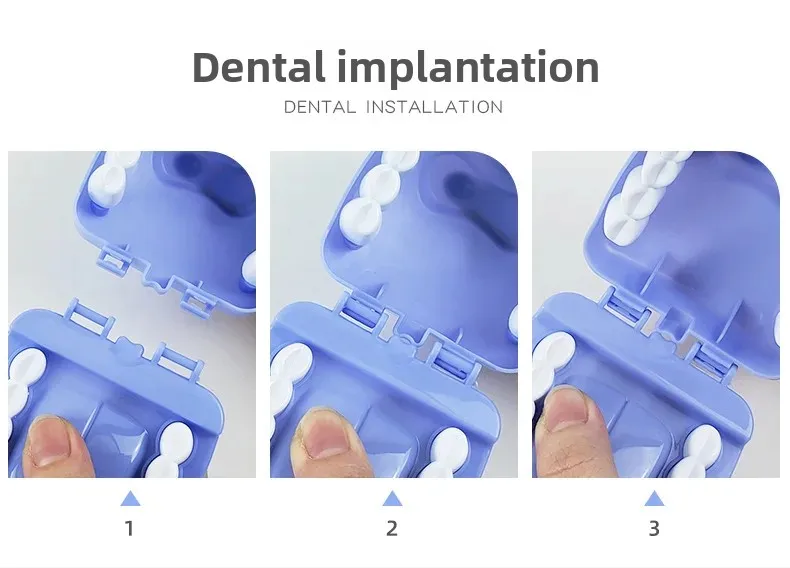 Dental implantation

DENTAL INSTALLATION

1

2

3