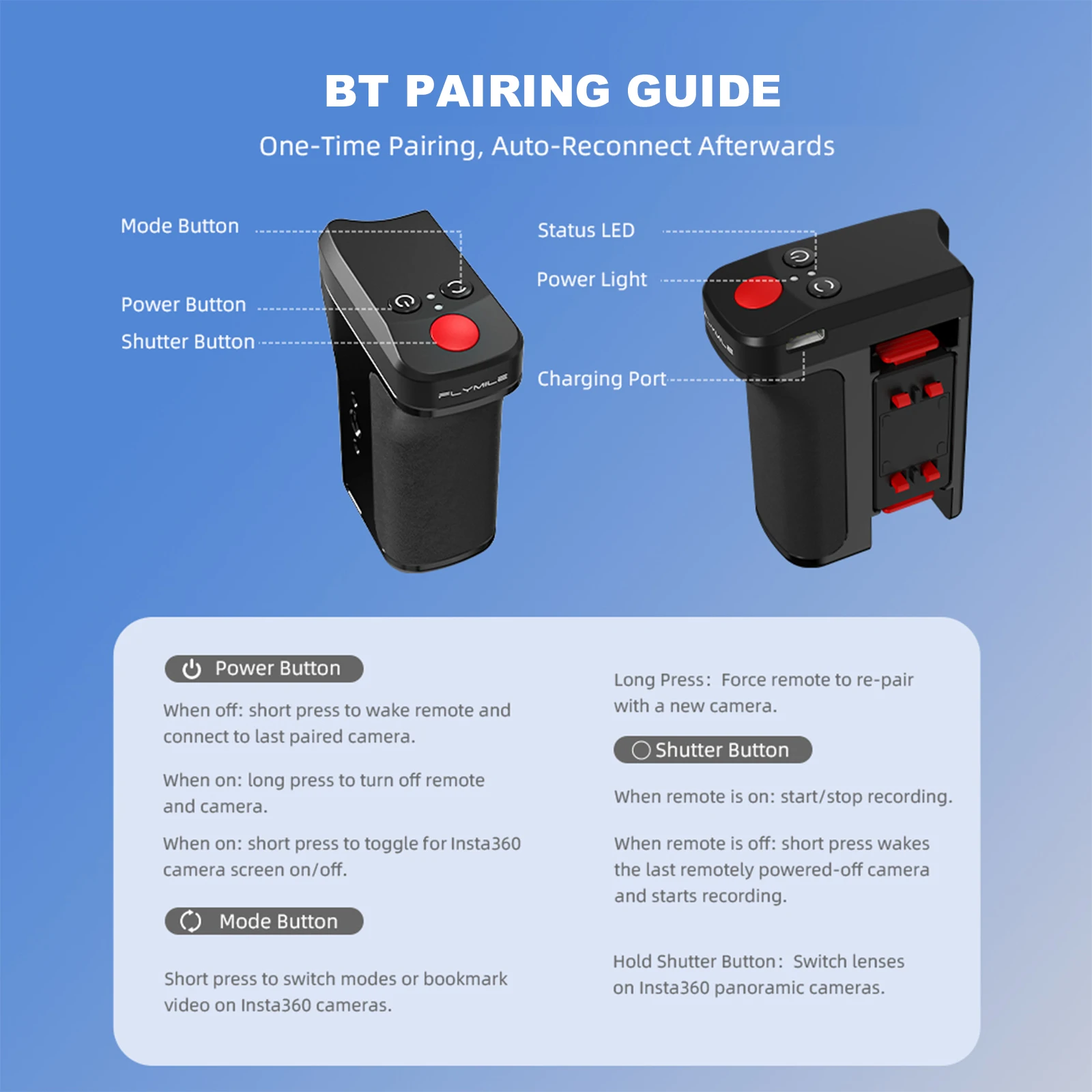 BT PAIRING GUIDE

One-Time Pairing, Auto-Reconnect Afterwards

Mode Button

Power Button

Shutter Button

FLYMILE

Status LED

Power Light

Charging Port

FLYMILE

Power Button

When off: short press to wake remote and connect to last paired camera.

When on: long press to turn off remote and camera.

When on: short press to toggle for Insta360 camera screen on/off.

Mode Button

Short press to switch modes or bookmark video on Insta360 cameras.

Long Press: Force remote to re-pair with a new camera.

Shutter Button

When remote is on: start/stop recording.

When remote is off: short press wakes the last remotely powered-off camera and starts recording.

Hold Shutter Button: Switch lenses on Insta360 panoramic cameras.