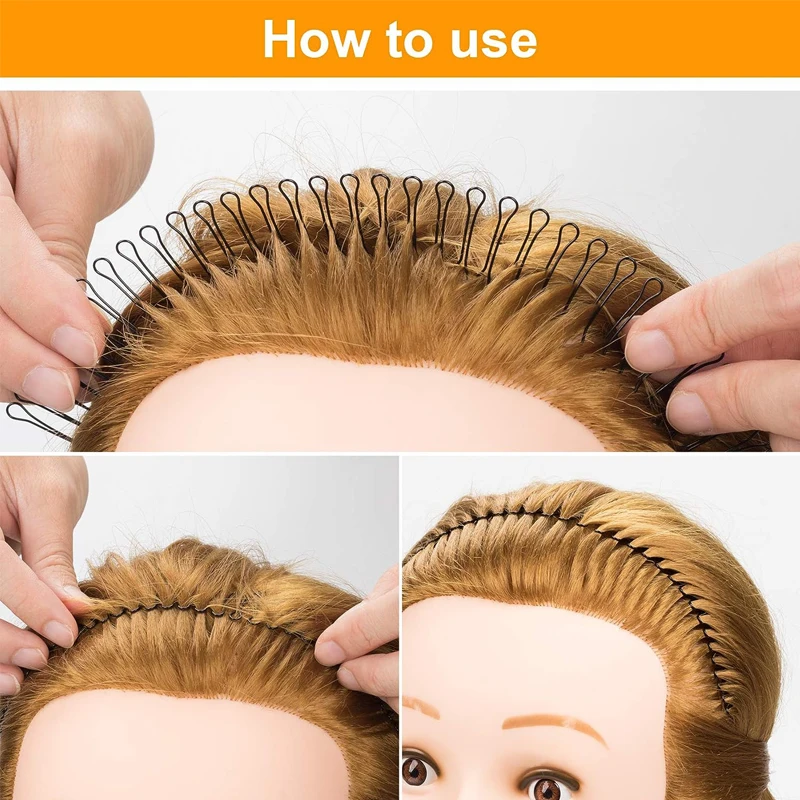 How to use