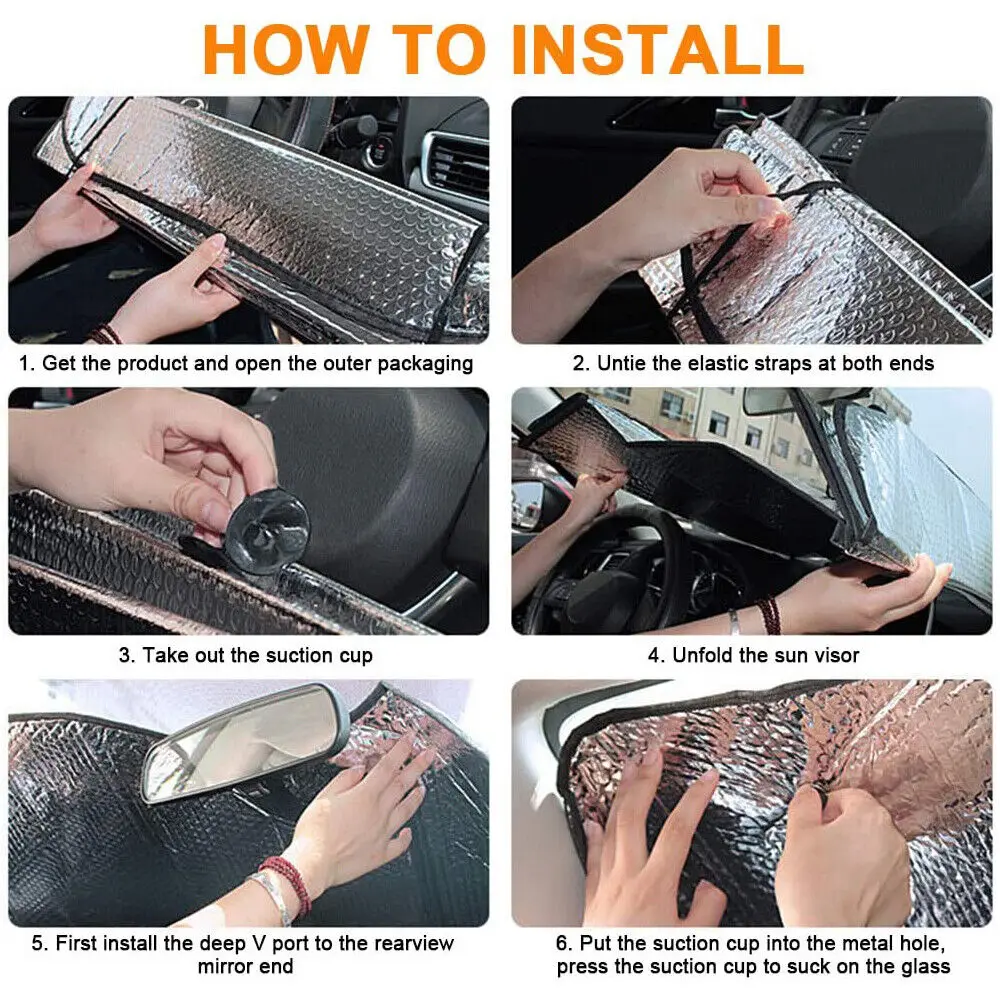 HOW TO INSTALL

1. Get the product and open the outer packaging

2. Untie the elastic straps at both ends

3. Take out the suction cup

4. Unfold the sun visor

5. First install the deep V port to the rearview mirror end

6. Put the suction cup into the metal hole, press the suction cup to suck on the glass