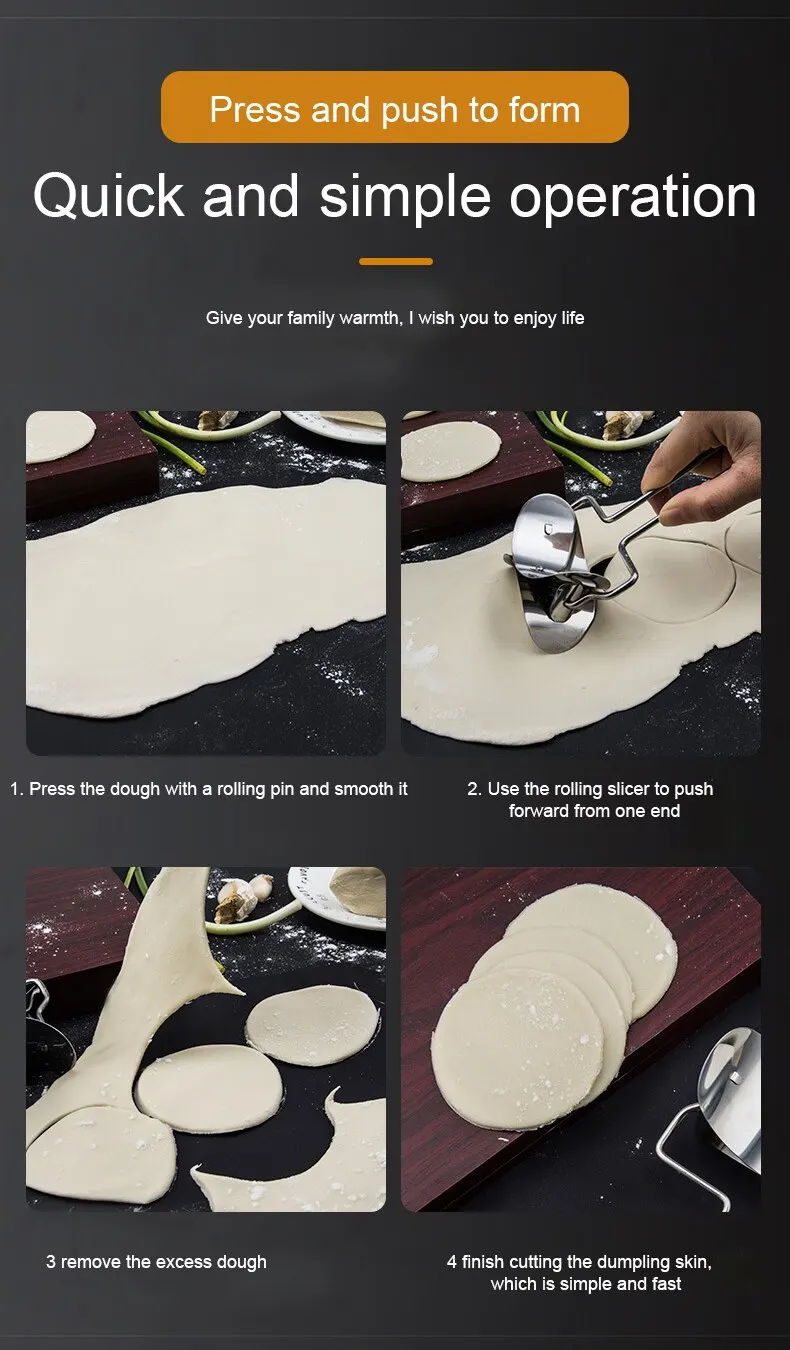 Press and push to form

Quick and simple operation

Give your family warmth, I wish you to enjoy life

1. Press the dough with a rolling pin and smooth it

2. Use the rolling slicer to push forward from one end

3 remove the excess dough

4 finish cutting the dumpling skin, which is simple and fast