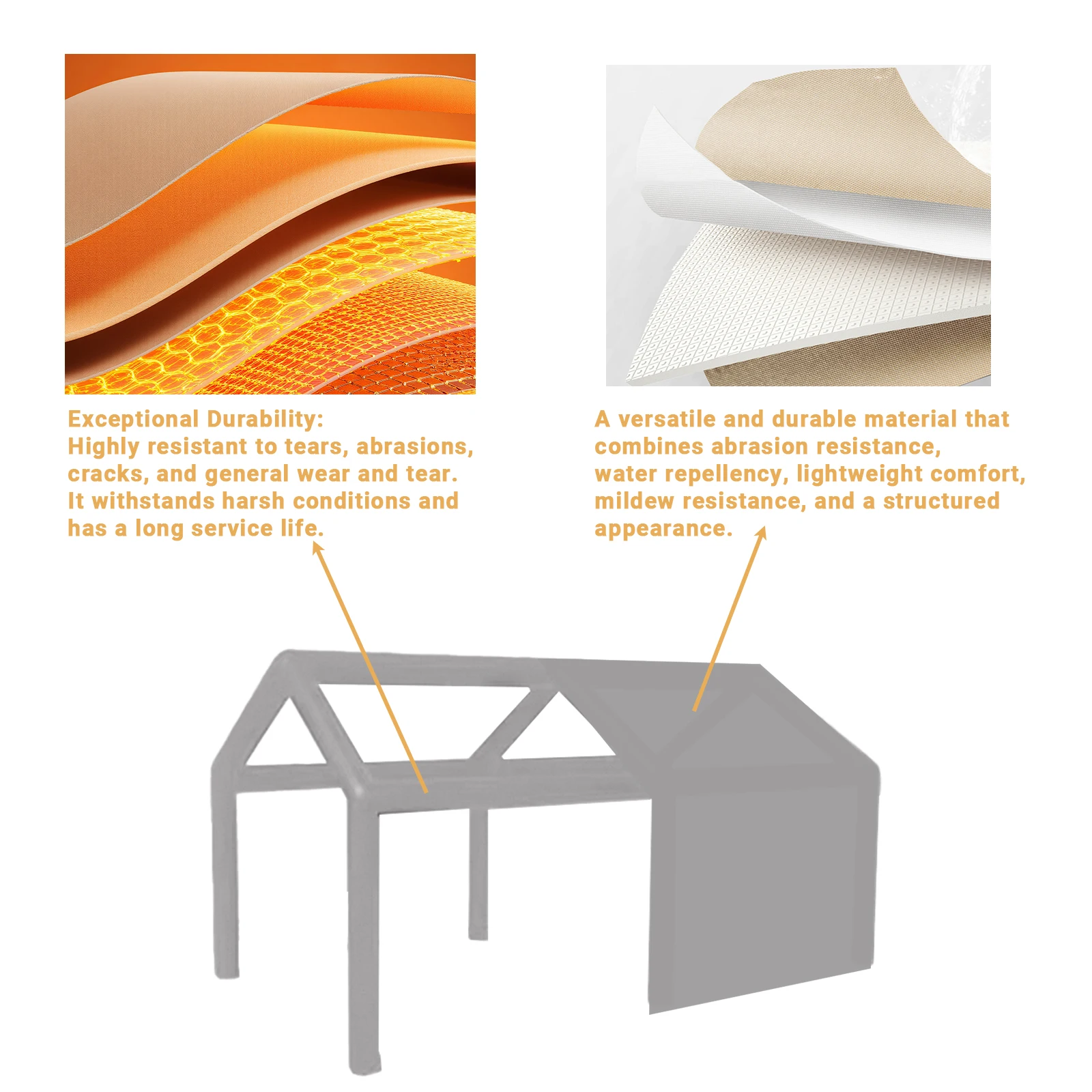 Exceptional Durability:
Highly resistant to tears, abrasions, cracks, and general wear and tear. It withstands harsh conditions and has a long service life.

A versatile and durable material that combines abrasion resistance, water repellency, lightweight comfort, mildew resistance, and a structured appearance.