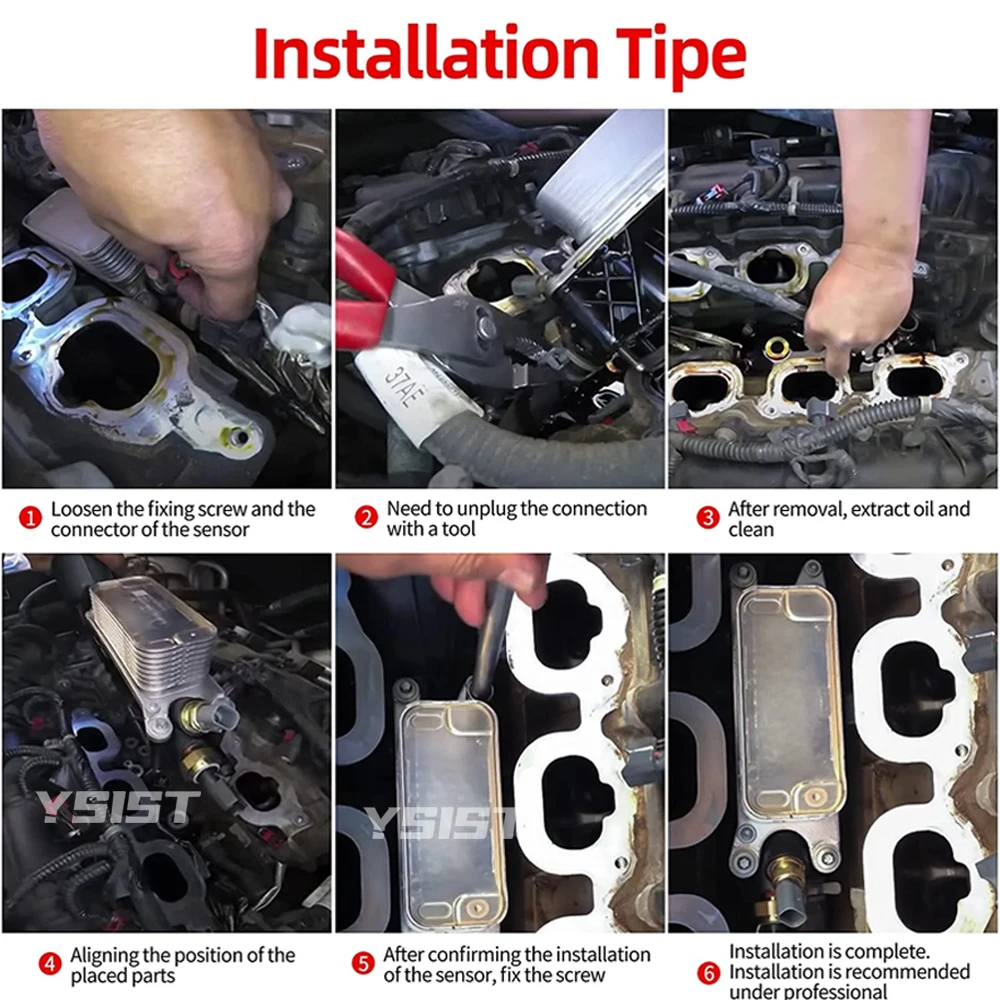 Installation Tipe

37AE

1 Loosen the fixing screw and the connector of the sensor

2 Need to unplug the connection with a tool

3 After removal, extract oil and clean

YSIST

YSIST

4 Aligning the position of the placed parts

5 After confirming the installation of the sensor, fix the screw

6 Installation is complete. Installation is recommended under professional