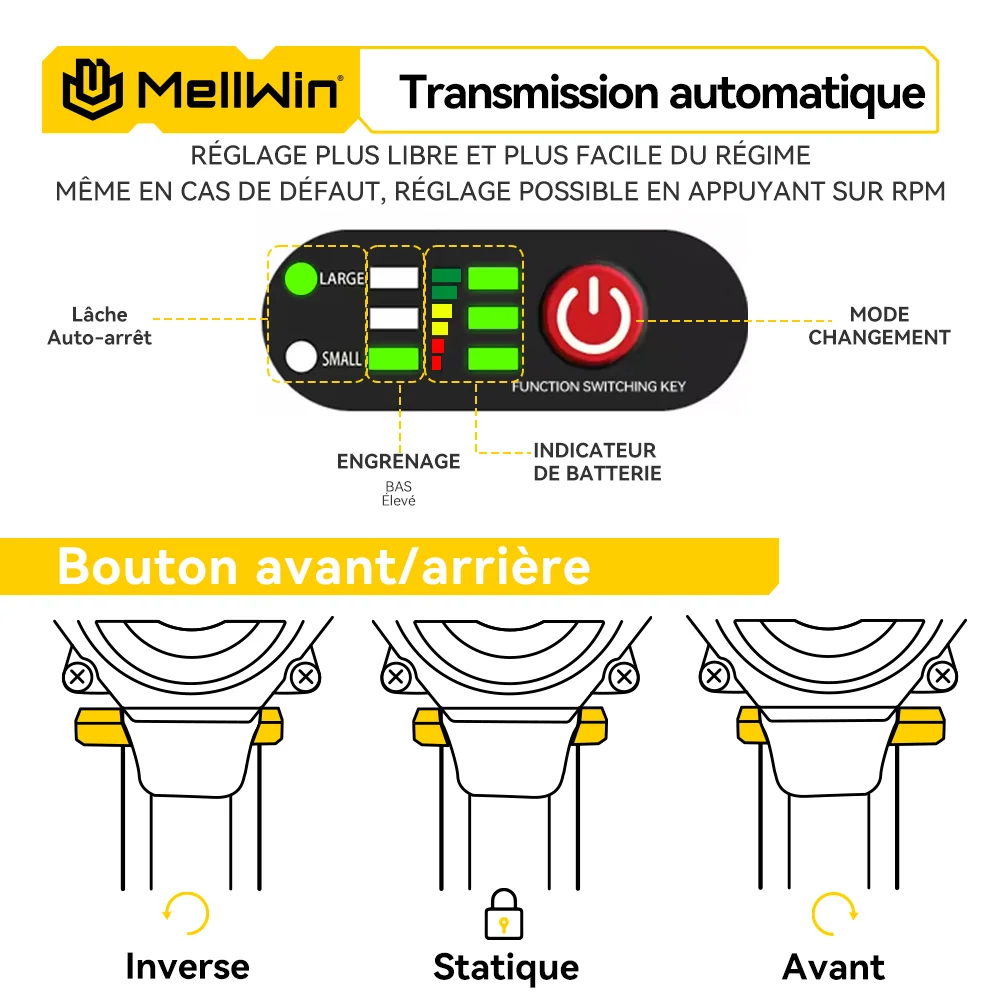 MellWin®

Transmission automatique

RÉGLAGE PLUS LIBRE ET PLUS FACILE DU RÉGIME
MÊME EN CAS DE DÉFAUT, RÉGLAGE POSSIBLE EN APPUYANT SUR RPM

Lâche
Auto-arrêt

LARGE

SMALL

FUNCTION SWITCHING KEY

MODE
CHANGEMENT

ENGRENAGE
BAS
Élevé

INDICATEUR
DE BATTERIE

Bouton avant/arrière

Inverse

Statique

Avant