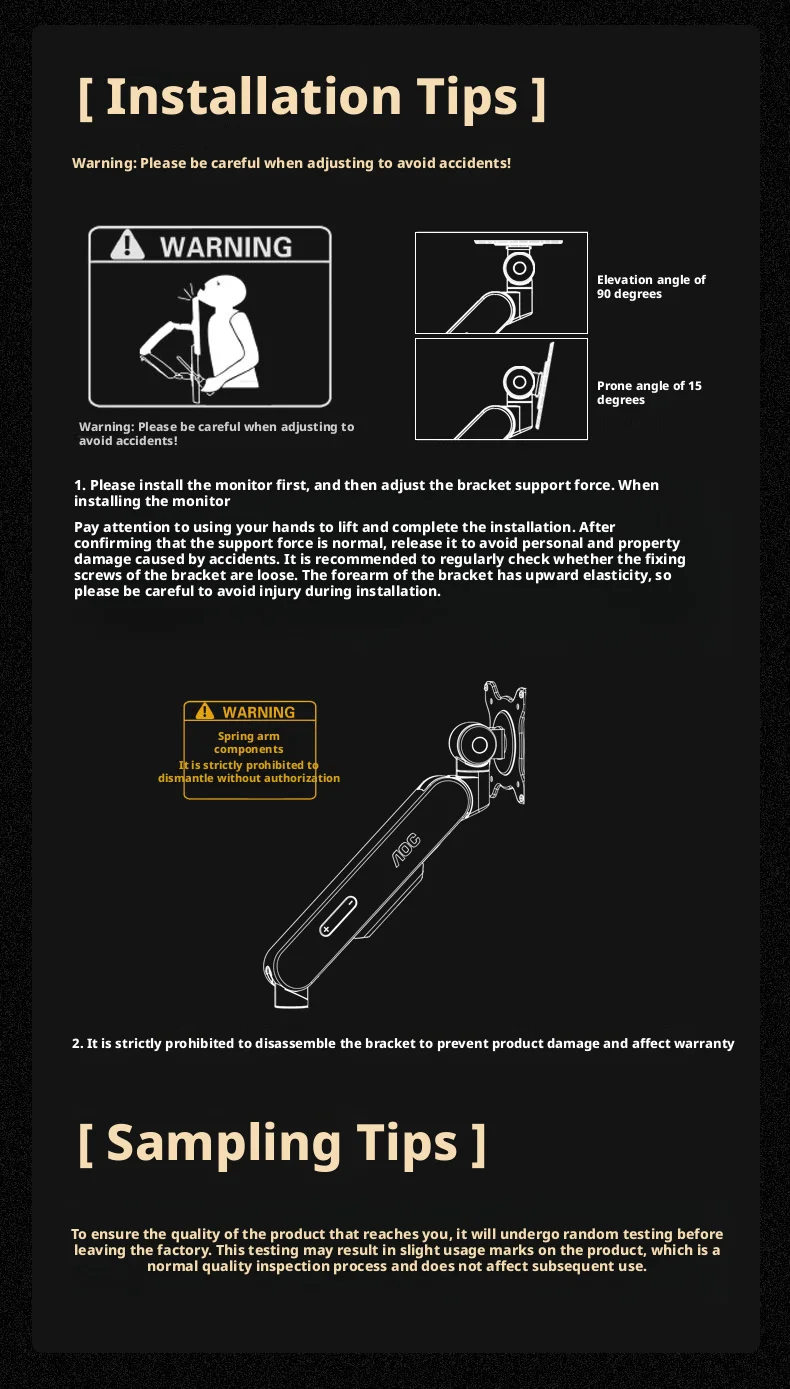 [ Installation Tips ]

Warning: Please be careful when adjusting to avoid accidents!

WARNING

Warning: Please be careful when adjusting to avoid accidents!

Elevation angle of 90 degrees

Prone angle of 15 degrees

1. Please install the monitor first, and then adjust the bracket support force. When installing the monitor

Pay attention to using your hands to lift and complete the installation. After confirming that the support force is normal, release it to avoid personal and property damage caused by accidents. It is recommended to regularly check whether the fixing screws of the bracket are loose. The forearm of the bracket has upward elasticity, so please be careful to avoid injury during installation.

WARNING
Spring arm components
It is strictly prohibited to dismantle without authorization

AOC

2. It is strictly prohibited to disassemble the bracket to prevent product damage and affect warranty

[ Sampling Tips ]

To ensure the quality of the product that reaches you, it will undergo random testing before leaving the factory. This testing may result in slight usage marks on the product, which is a normal quality inspection process and does not affect subsequent use.