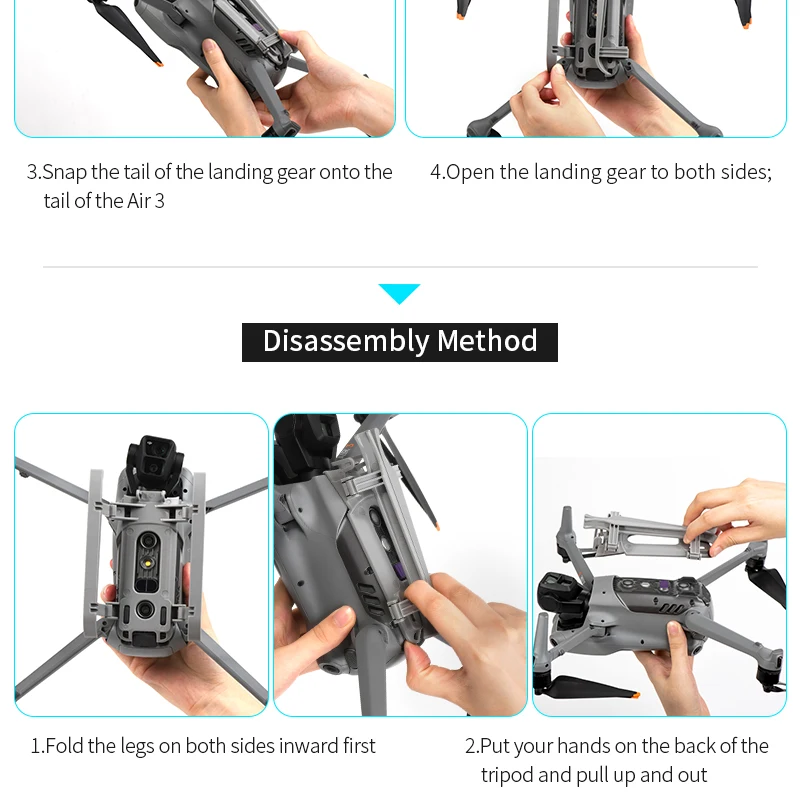 3.Snap the tail of the landing gear onto the tail of the Air 3

4.Open the landing gear to both sides;

Disassembly Method

1.Fold the legs on both sides inward first

2.Put your hands on the back of the tripod and pull up and out