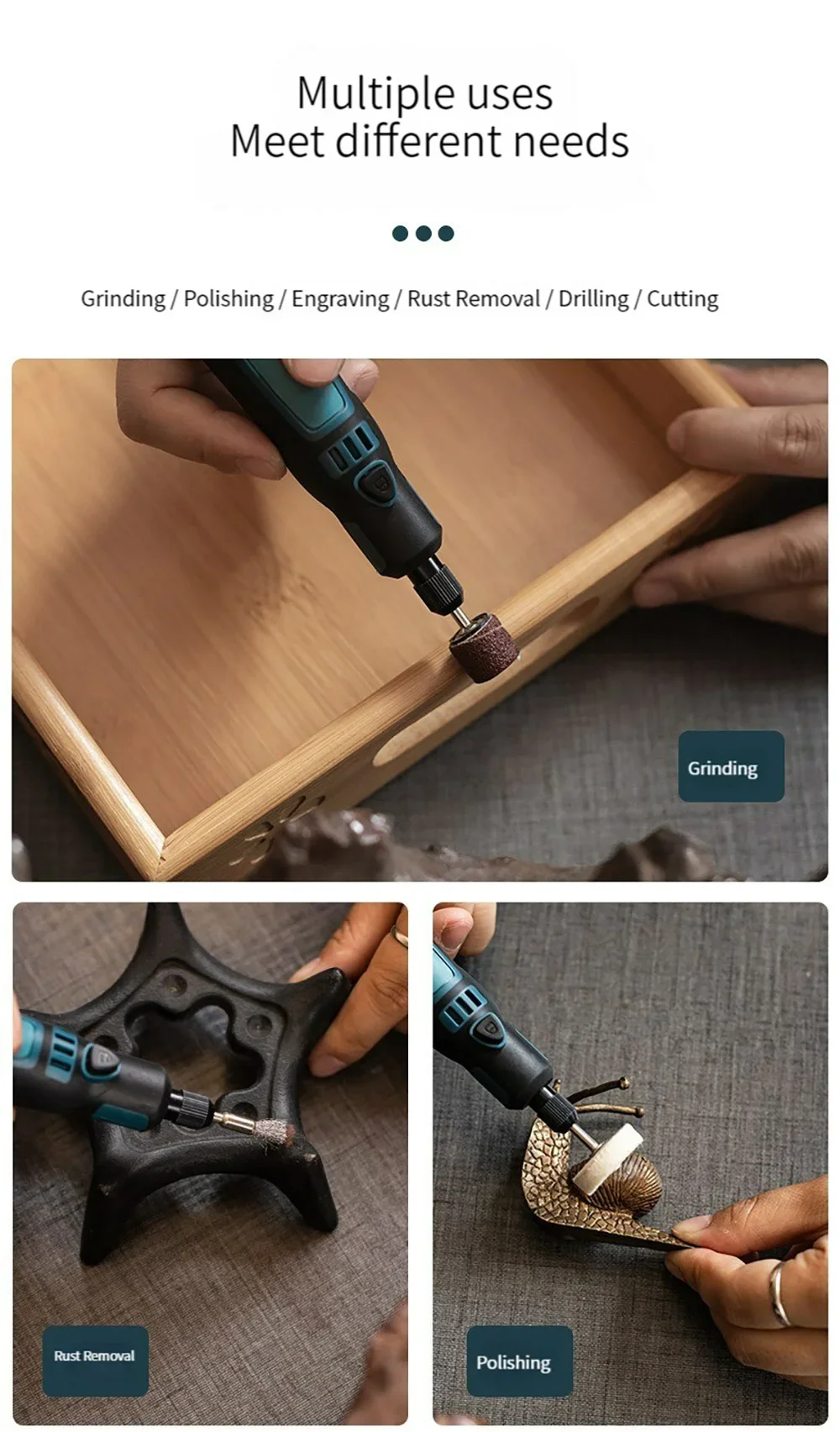 Multiple uses
Meet different needs

Grinding / Polishing / Engraving / Rust Removal / Drilling / Cutting

Grinding

Rust Removal

Polishing