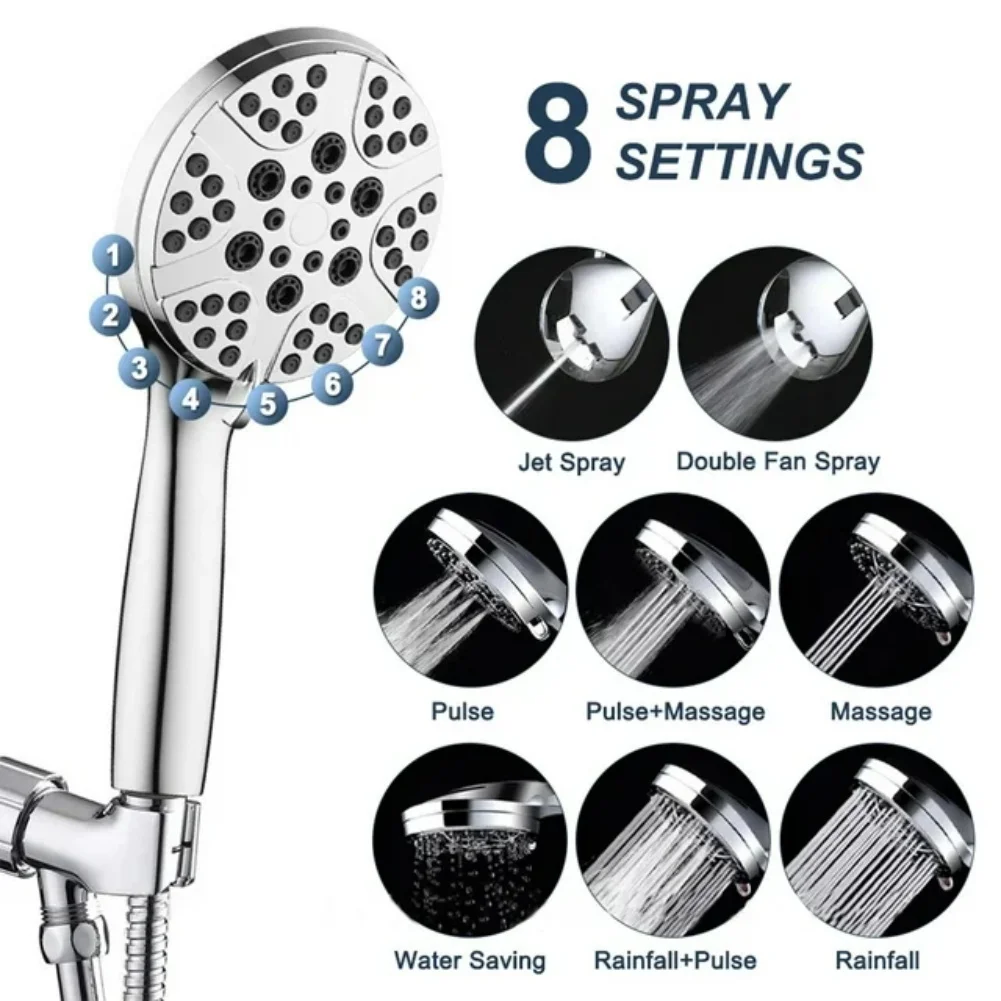 8 SPRAY SETTINGS

1
2
3
4
5
6
7
8

Jet Spray
Double Fan Spray

Pulse
Pulse+Massage
Massage

Water Saving
Rainfall+Pulse
Rainfall