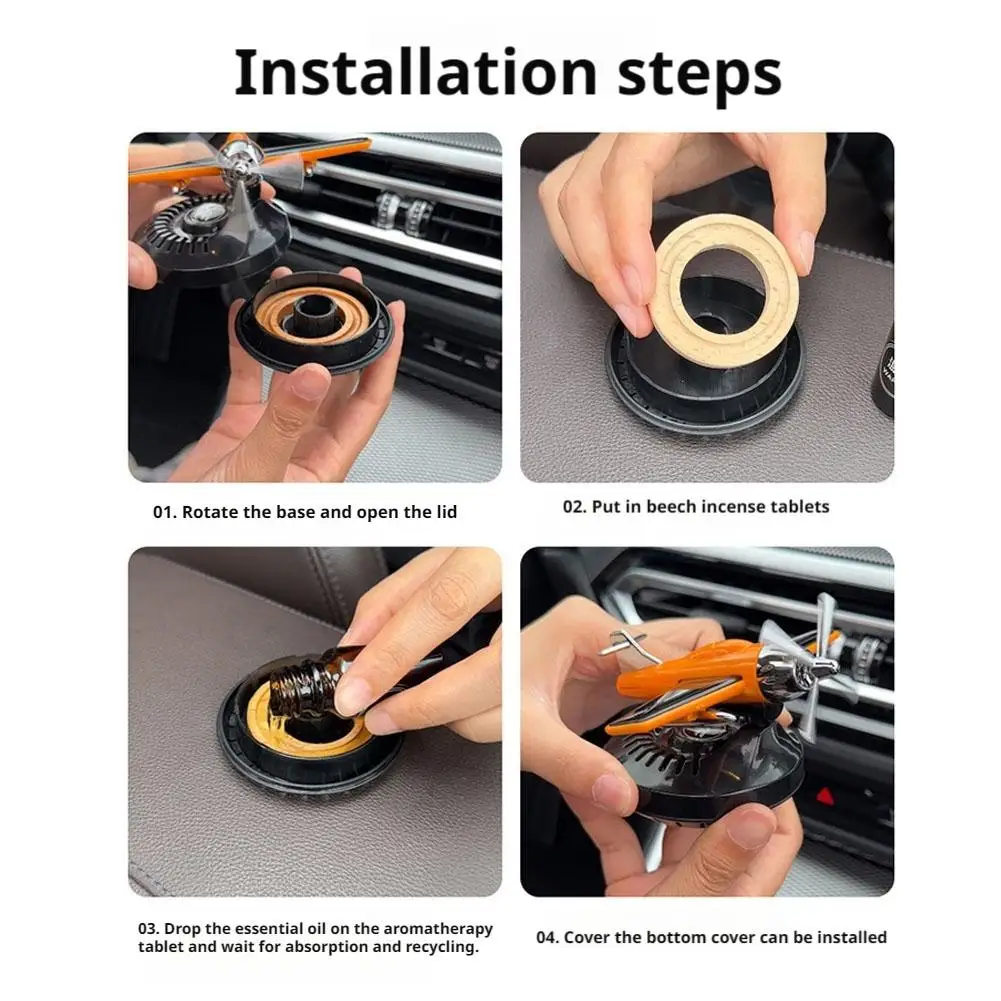 Installation steps

01. Rotate the base and open the lid

02. Put in beech incense tablets

03. Drop the essential oil on the aromatherapy tablet and wait for absorption and recycling.

04. Cover the bottom cover can be installed