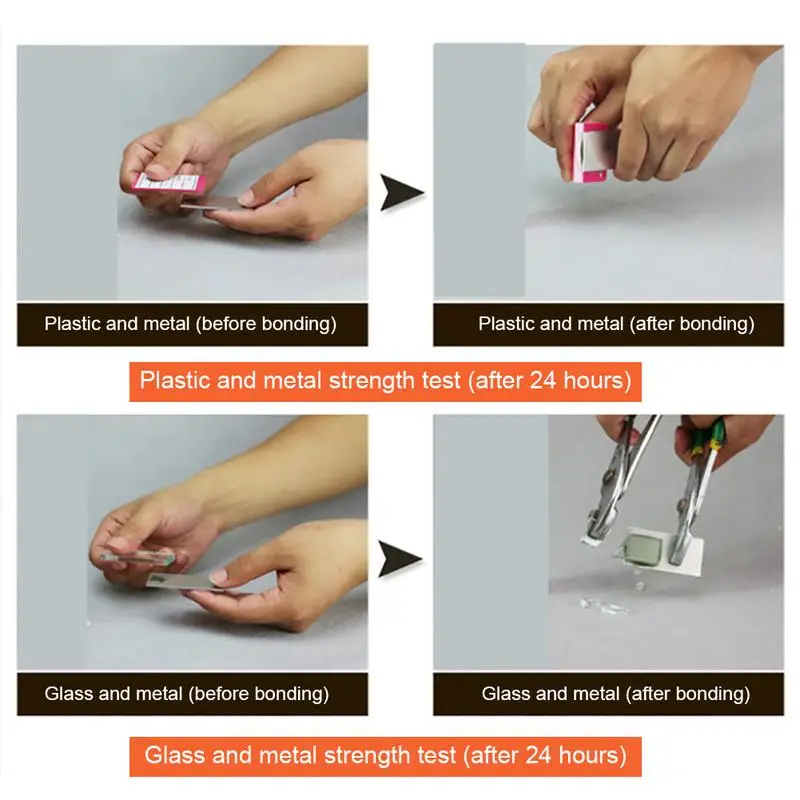 Plastic and metal (before bonding)

Plastic and metal (after bonding)

Plastic and metal strength test (after 24 hours)

Glass and metal (before bonding)

Glass and metal (after bonding)

Glass and metal strength test (after 24 hours)