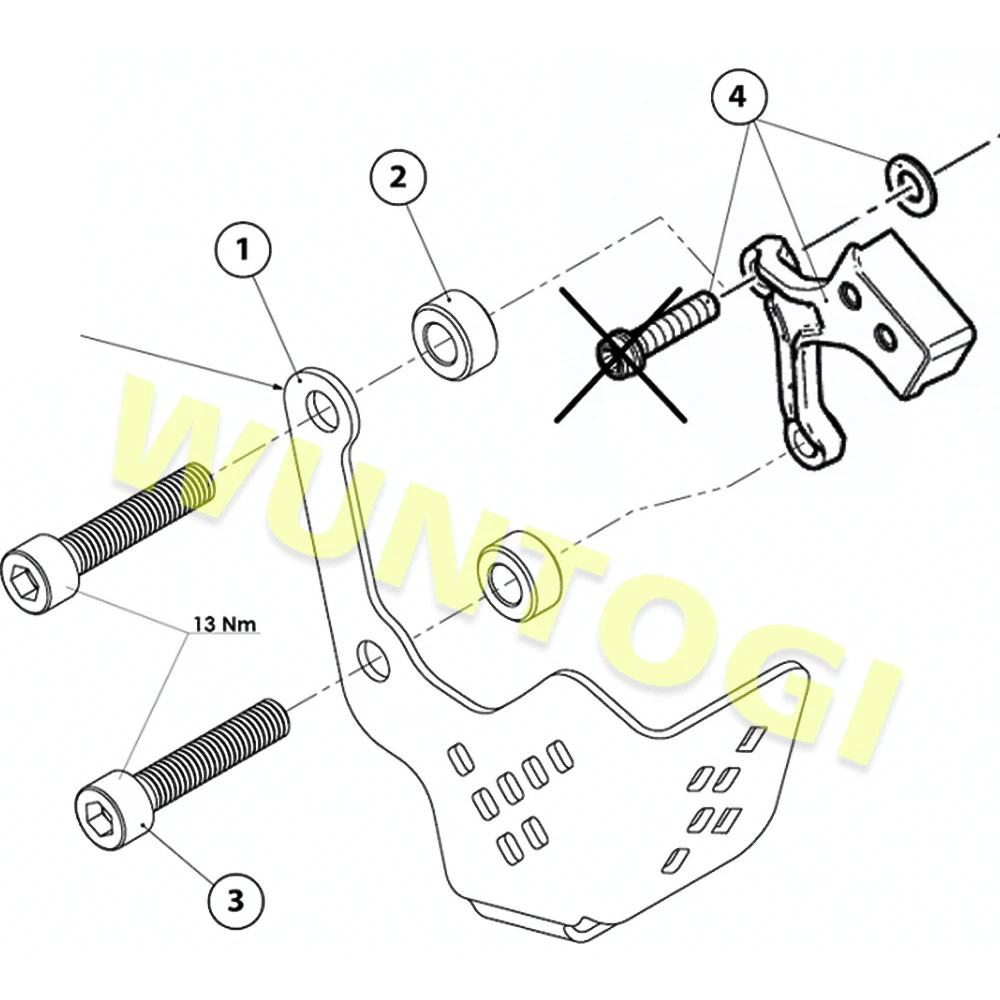 4
2
1
WUNTOGI
13 Nm
3