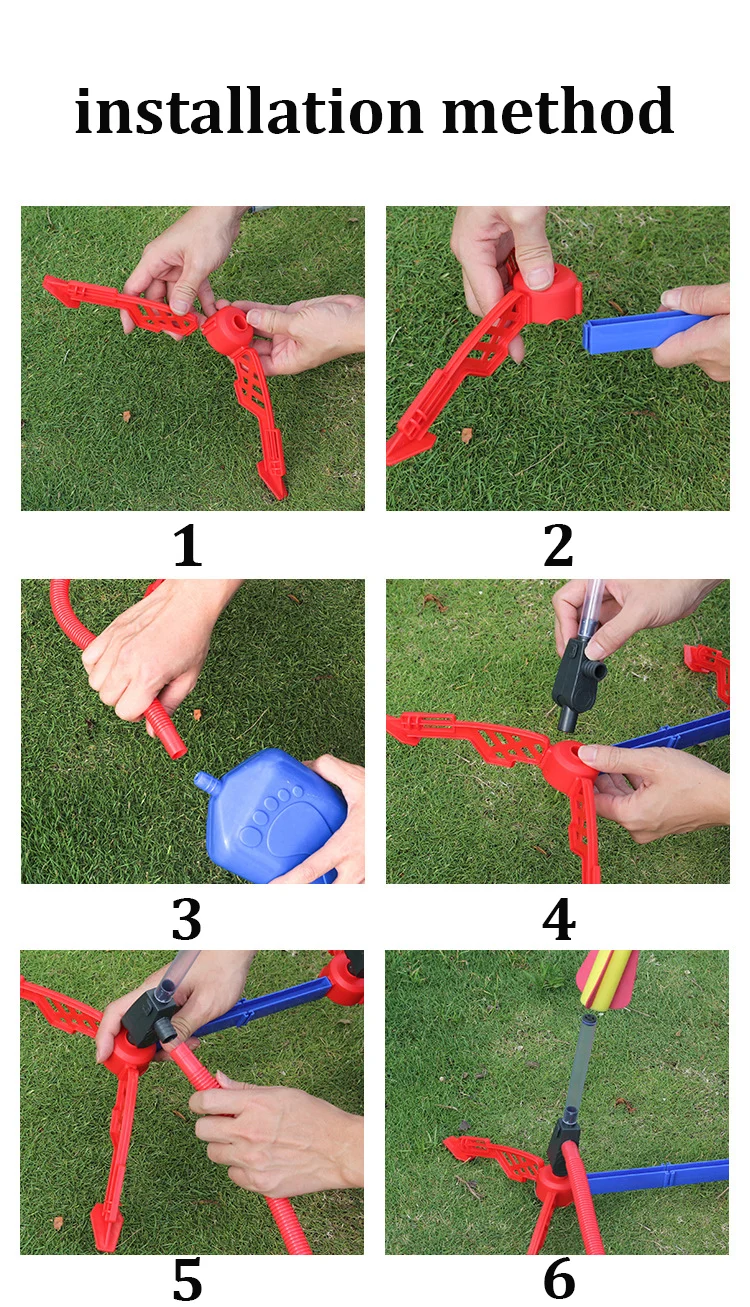 installation method

1

2

3

4

5

6