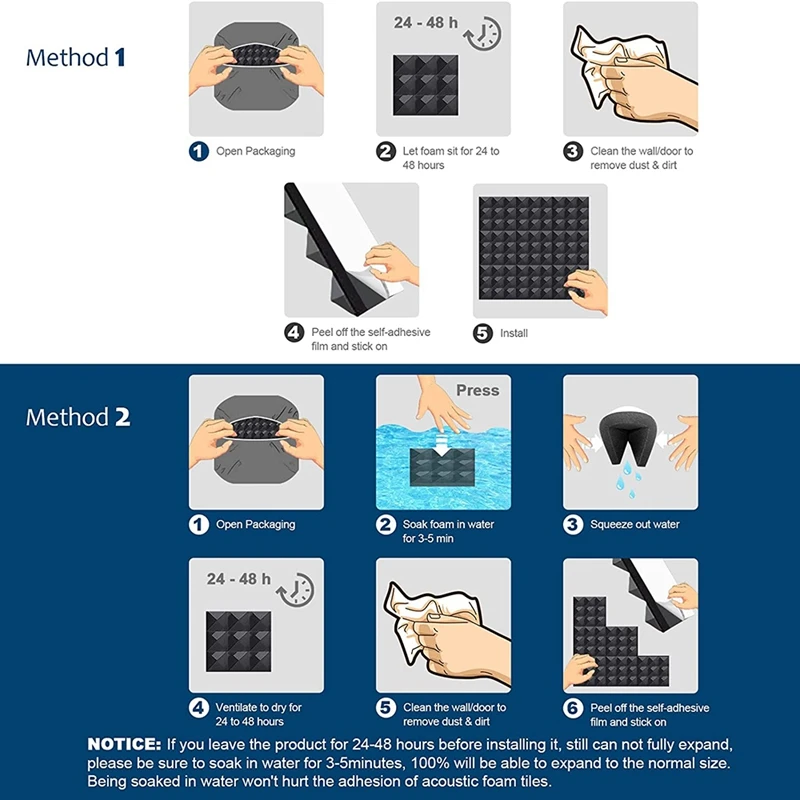 Method 1

24 - 48 h

1 Open Packaging

2 Let foam sit for 24 to 48 hours

3 Clean the wall/door to remove dust & dirt

4 Peel off the self-adhesive film and stick on

5 Install

Method 2

Press

1 Open Packaging

2 Soak foam in water for 3-5 min

3 Squeeze out water

24 - 48 h

4 Ventilate to dry for 24 to 48 hours

5 Clean the wall/door to remove dust & dirt

6 Peel off the self-adhesive film and stick on

NOTICE: If you leave the product for 24-48 hours before installing it, still can not fully expand, please be sure to soak in water for 3-5minutes, 100% will be able to expand to the normal size. Being soaked in water won't hurt the adhesion of acoustic foam tiles.