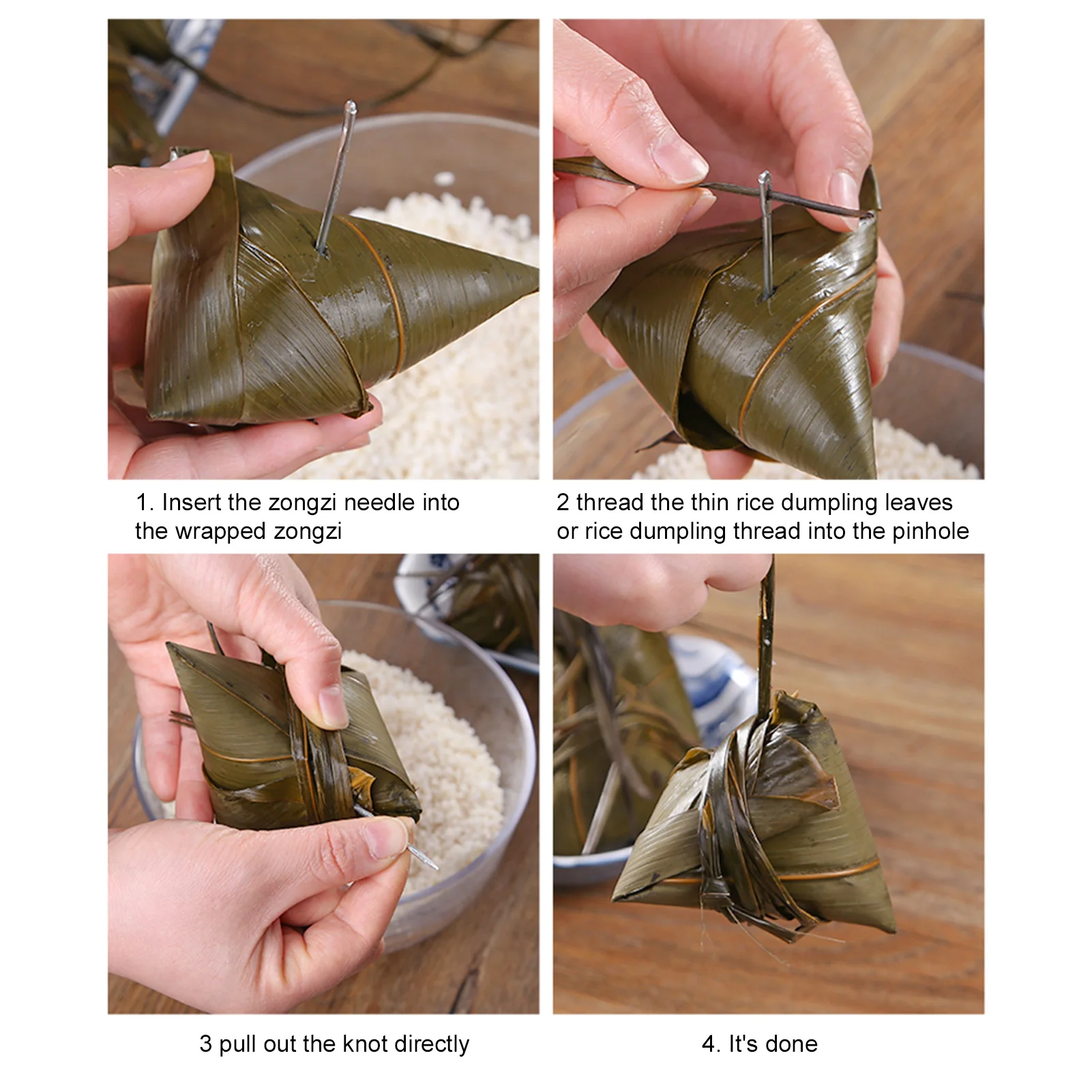 1. Insert the zongzi needle into the wrapped zongzi

2 thread the thin rice dumpling leaves or rice dumpling thread into the pinhole

3 pull out the knot directly

4. It's done