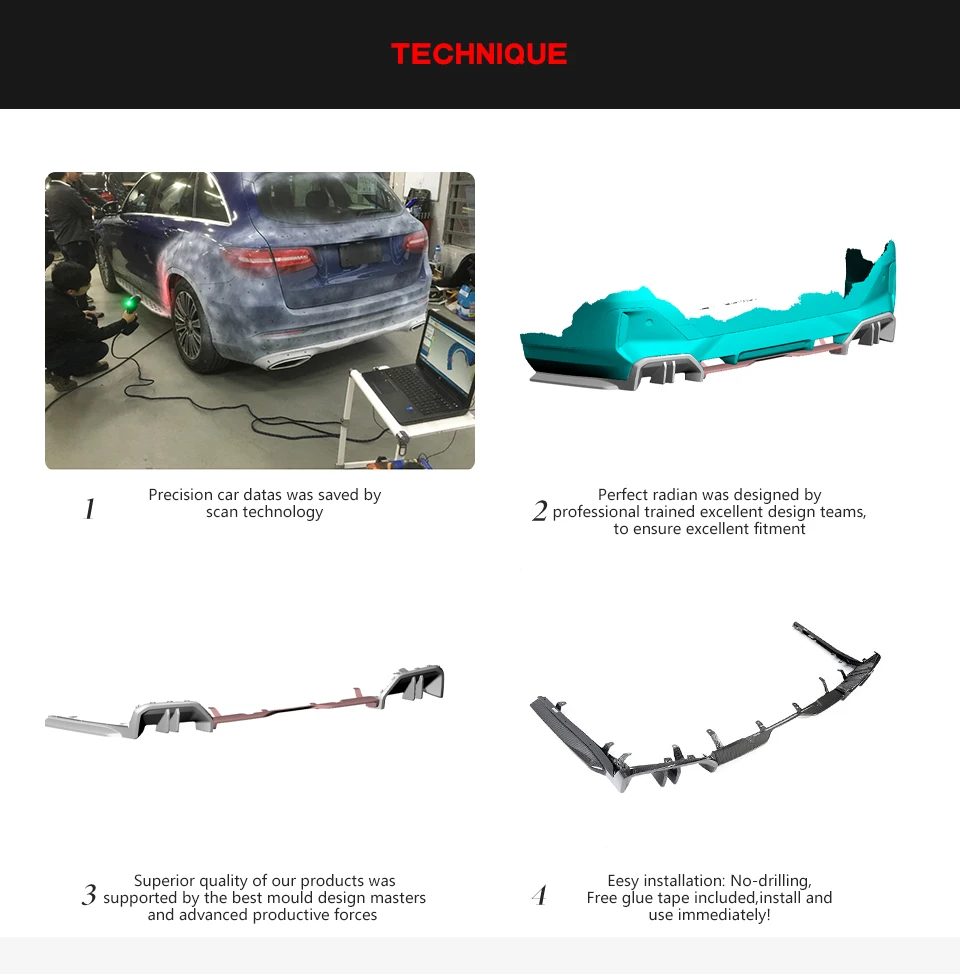 TECHNIQUE

1 Precision car datas was saved by scan technology

2 Perfect radian was designed by professional trained excellent design teams, to ensure excellent fitment

3 Superior quality of our products was supported by the best mould design masters and advanced productive forces

4 Eesy installation: No-drilling, Free glue tape included,install and use immediately!