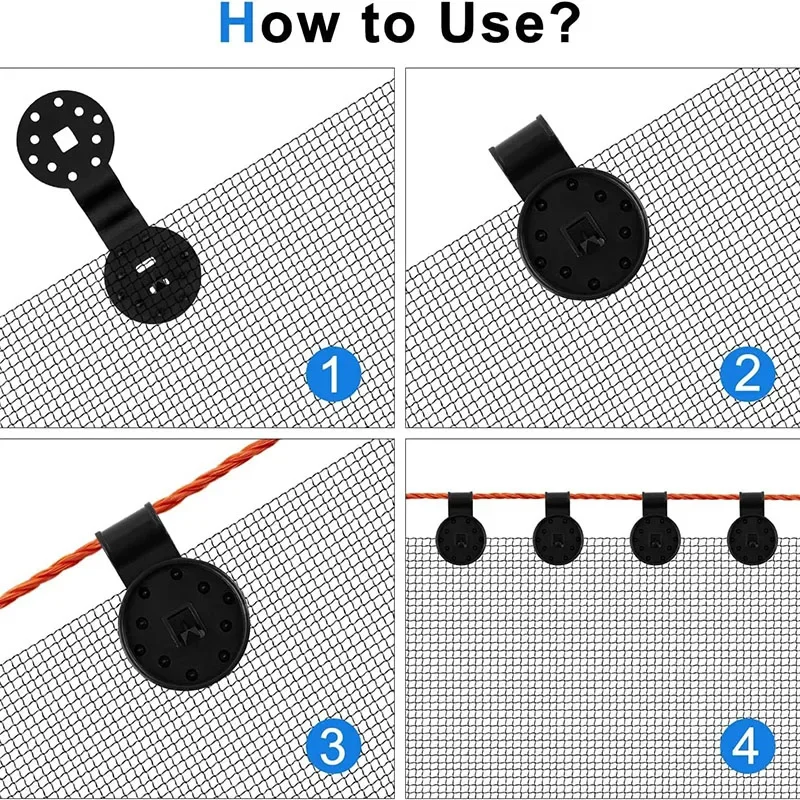 How to Use?

1

2

3

4