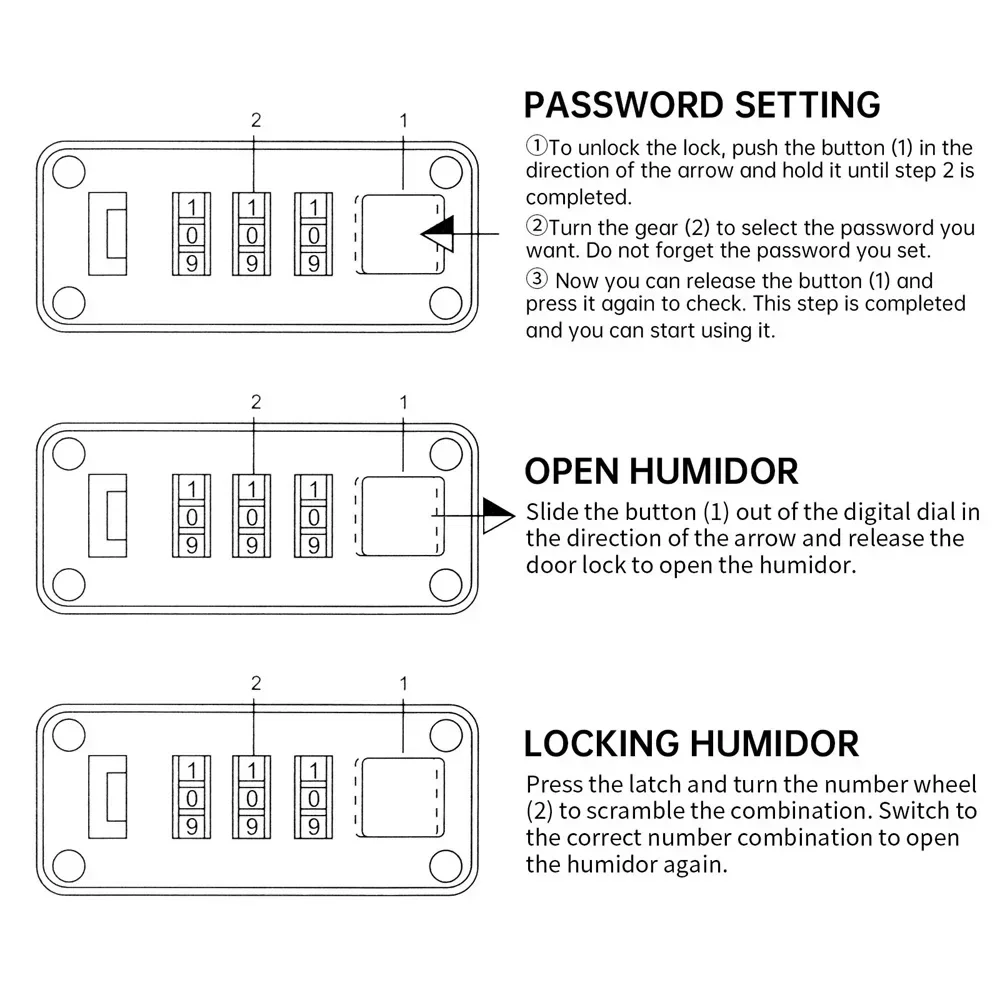 2

1

1
0
9

1
0
9

1
0
9

PASSWORD SETTING

①To unlock the lock, push the button (1) in the direction of the arrow and hold it until step 2 is completed.

②Turn the gear (2) to select the password you want. Do not forget the password you set.

③ Now you can release the button (1) and press it again to check. This step is completed and you can start using it.

2

1

1
0
9

1
0
9

1
0
9

OPEN HUMIDOR

Slide the button (1) out of the digital dial in the direction of the arrow and release the door lock to open the humidor.

2

1

1
0
9

1
0
9

1
0
9

LOCKING HUMIDOR

Press the latch and turn the number wheel (2) to scramble the combination. Switch to the correct number combination to open the humidor again.