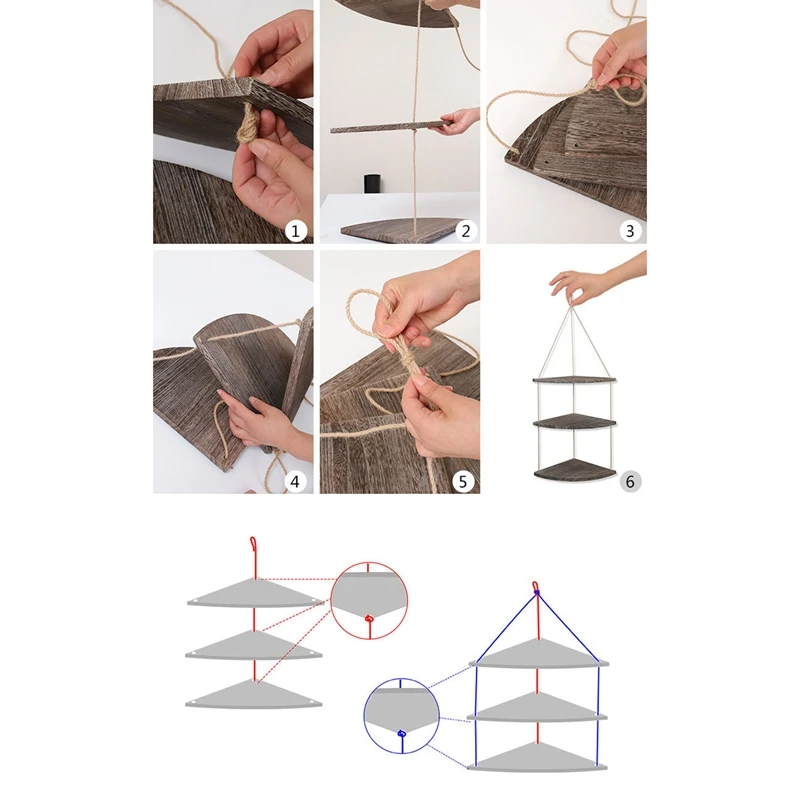 1
2
3
4
5
6