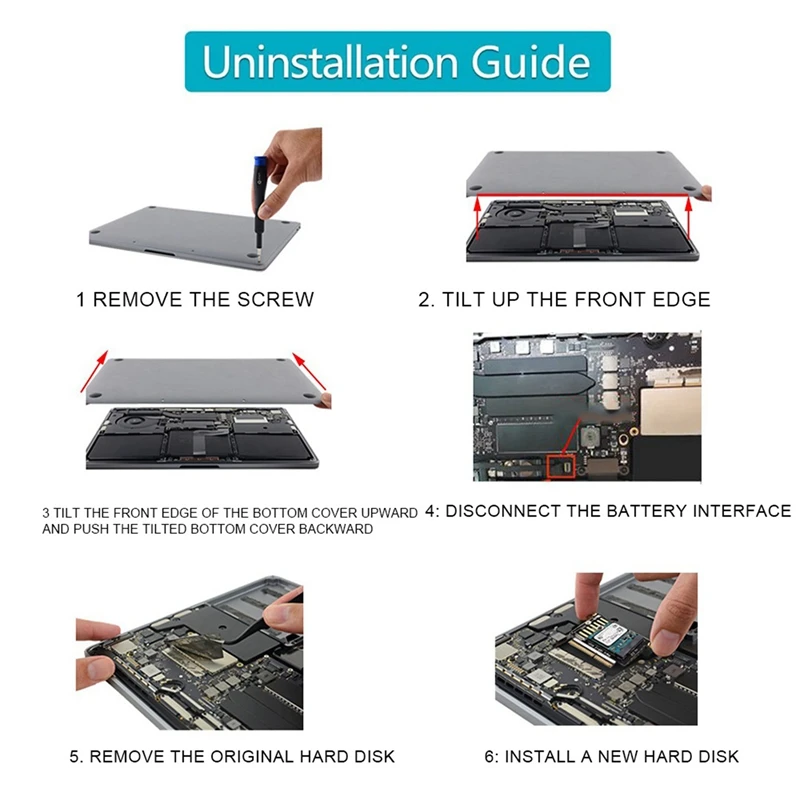 Uninstallation Guide

1 REMOVE THE SCREW

2. TILT UP THE FRONT EDGE

3 TILT THE FRONT EDGE OF THE BOTTOM COVER UPWARD AND PUSH THE TILTED BOTTOM COVER BACKWARD

4: DISCONNECT THE BATTERY INTERFACE

5. REMOVE THE ORIGINAL HARD DISK

6: INSTALL A NEW HARD DISK