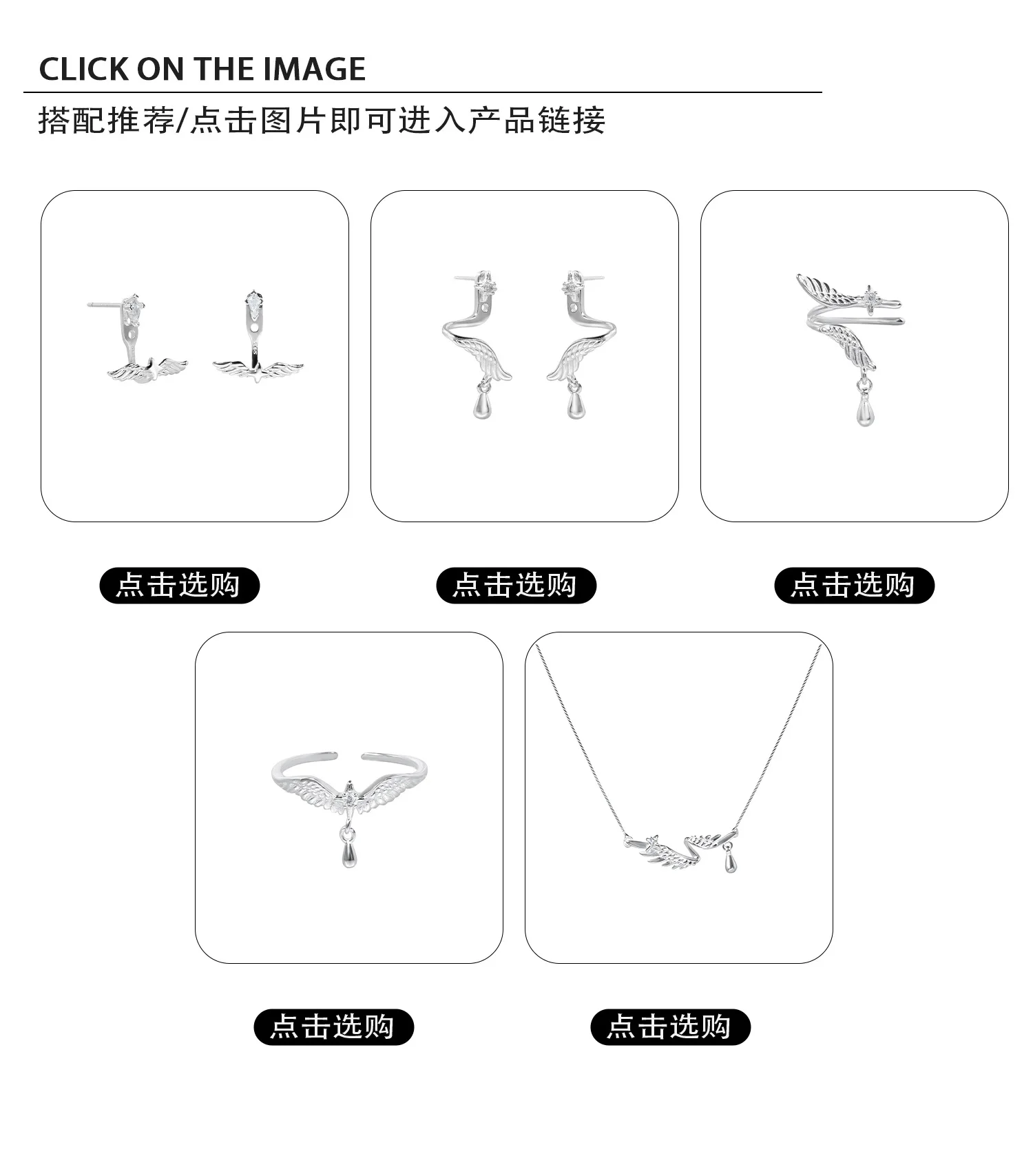 CLICK ON THE IMAGE

搭配推荐/点击图片即可进入产品链接

点击选购

点击选购

点击选购

点击选购

点击选购