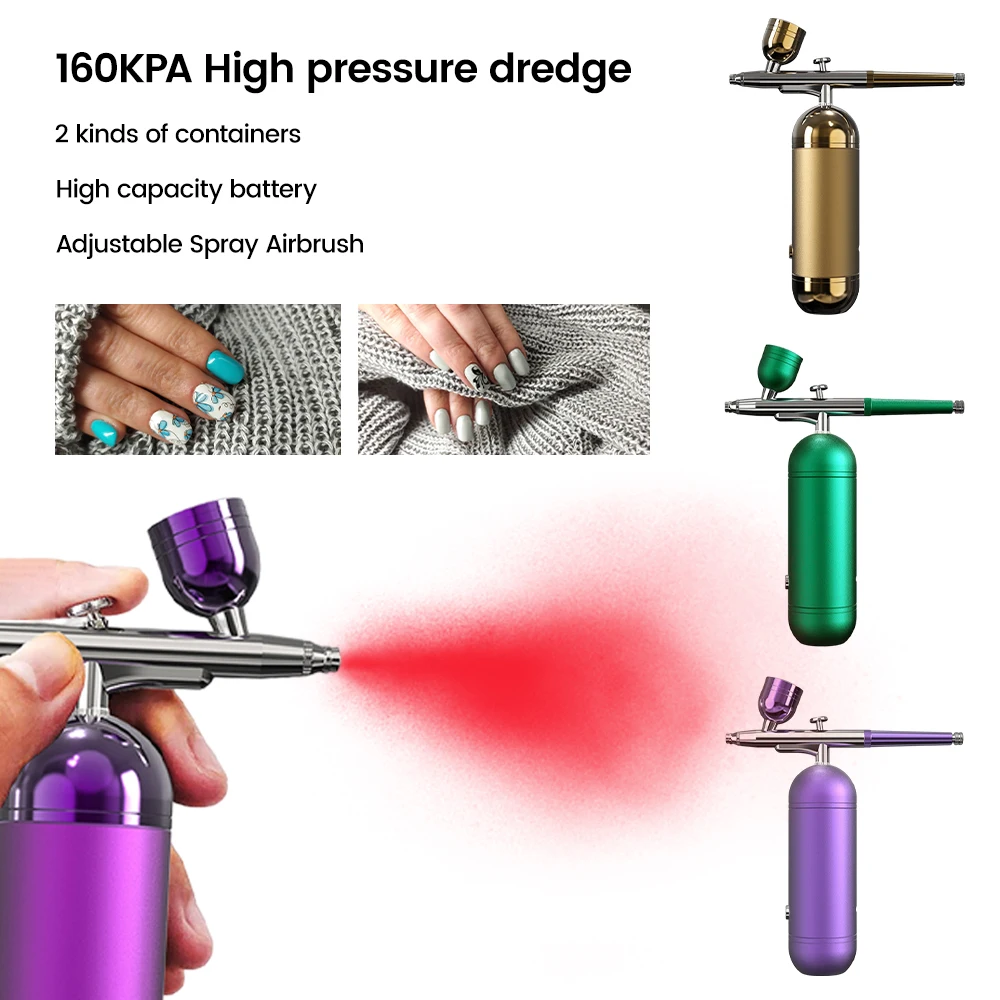 160KPA High pressure dredge

2 kinds of containers

High capacity battery

Adjustable Spray Airbrush