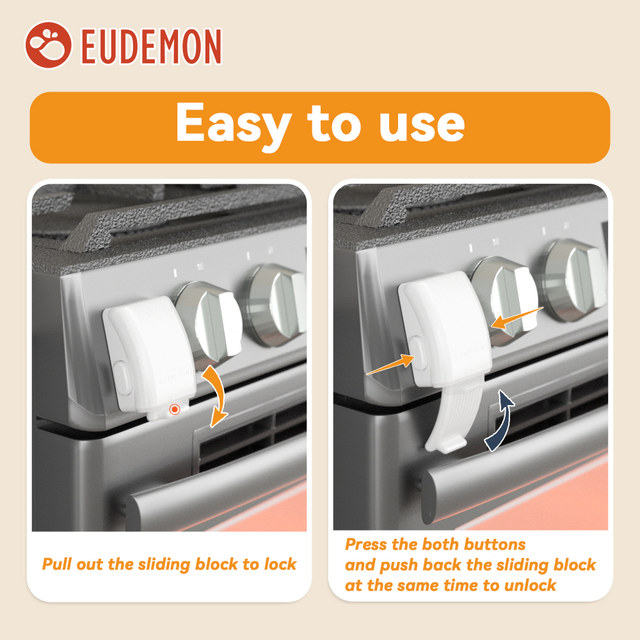 EUDEMON

Easy to use

Pull out the sliding block to lock

Press the both buttons and push back the sliding block at the same time to unlock