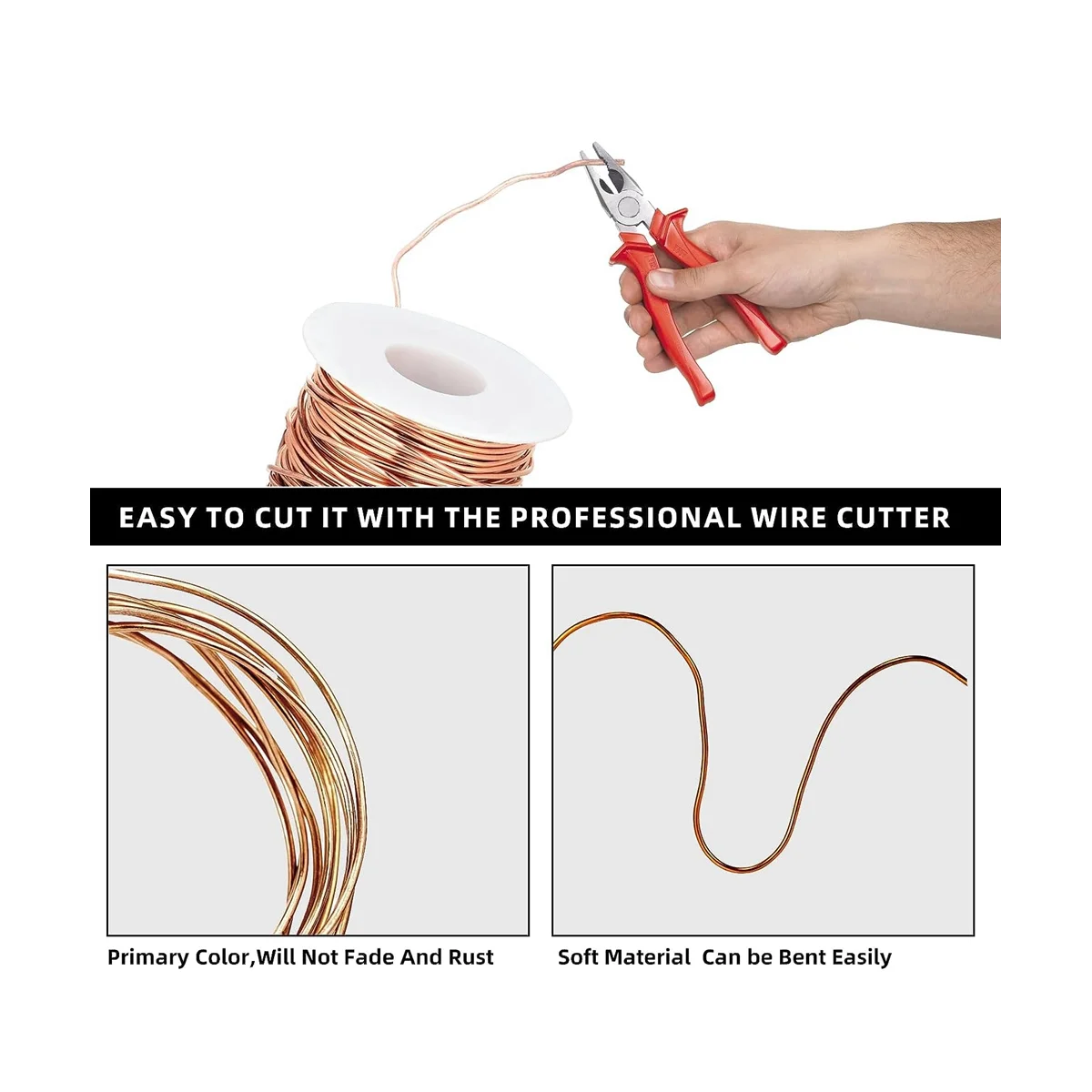 EASY TO CUT IT WITH THE PROFESSIONAL WIRE CUTTER

Primary Color,Will Not Fade And Rust

Soft Material Can be Bent Easily