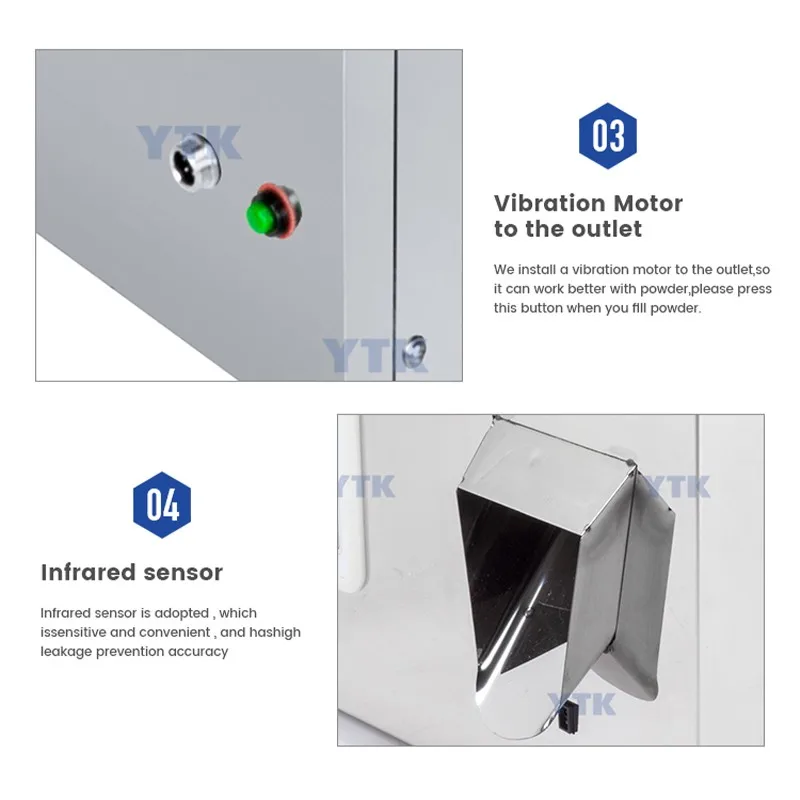 YTK

YTK

03

Vibration Motor to the outlet

We install a vibration motor to the outlet,so it can work better with powder,please press this button when you fill powder.

04

Infrared sensor

Infrared sensor is adopted , which issensitive and convenient , and hashigh leakage prevention accuracy

YTK

YTK

YTK