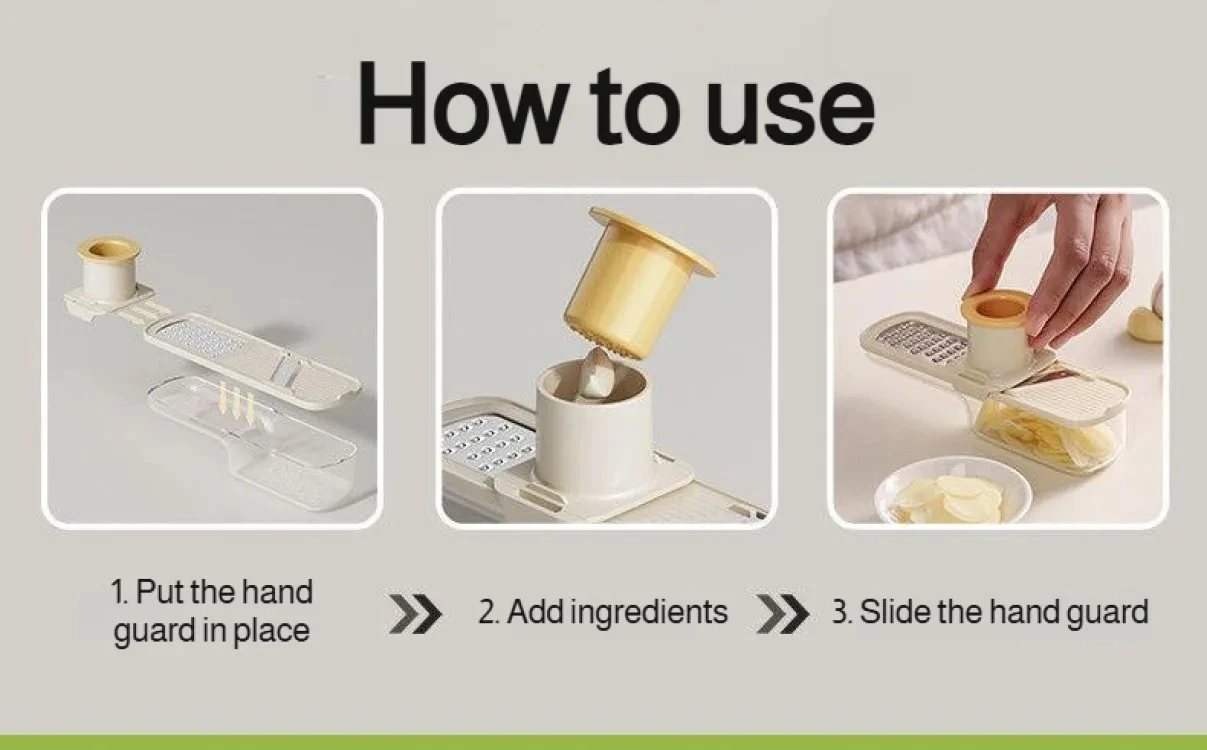 How to use

1. Put the hand guard in place

2. Add ingredients

3. Slide the hand guard