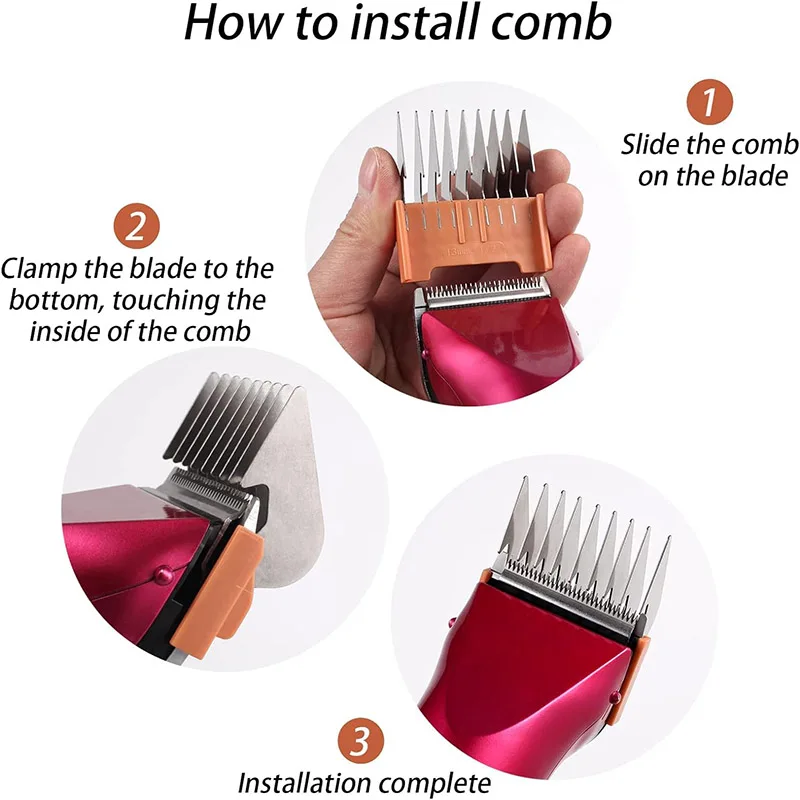 How to install comb

1
Slide the comb on the blade

2
Clamp the blade to the bottom, touching the inside of the comb

3
Installation complete