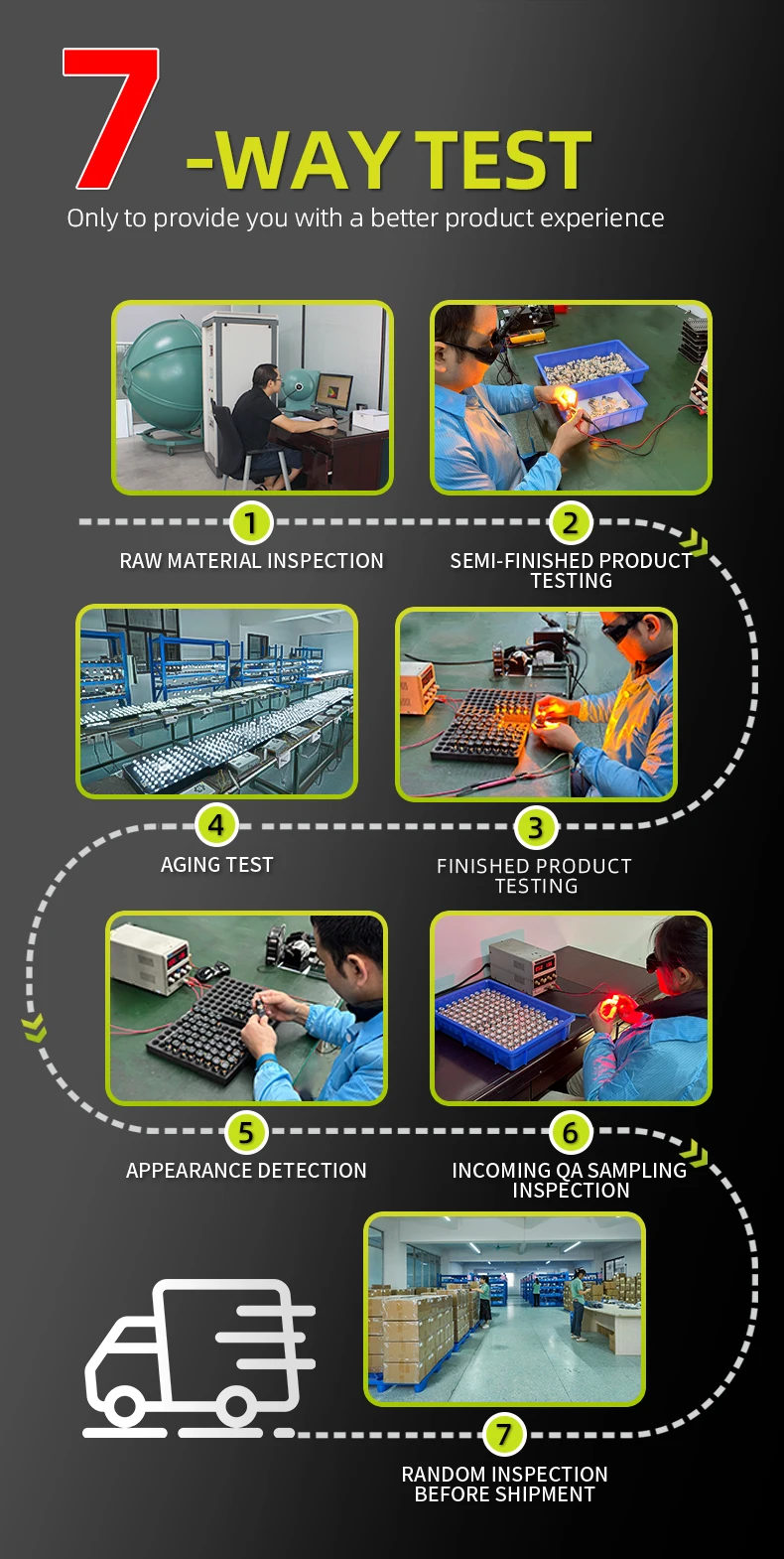 7 -WAY TEST
Only to provide you with a better product experience

1
RAW MATERIAL INSPECTION

2
SEMI-FINISHED PRODUCT TESTING

4
AGING TEST

3
FINISHED PRODUCT TESTING

5
APPEARANCE DETECTION

6
INCOMING QA SAMPLING INSPECTION

7
RANDOM INSPECTION BEFORE SHIPMENT