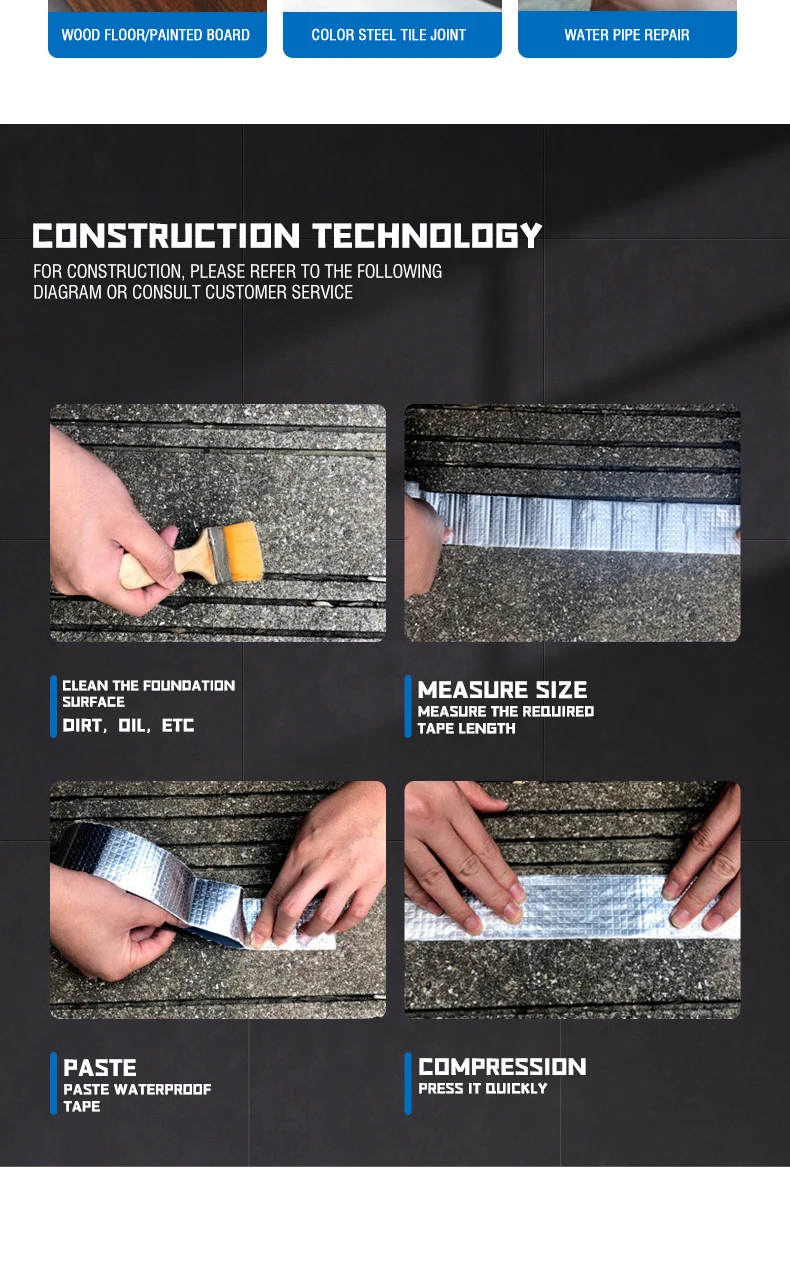 WOOD FLOOR/PAINTED BOARD

COLOR STEEL TILE JOINT

WATER PIPE REPAIR

CONSTRUCTION TECHNOLOGY

FOR CONSTRUCTION, PLEASE REFER TO THE FOLLOWING DIAGRAM OR CONSULT CUSTOMER SERVICE

CLEAN THE FOUNDATION SURFACE
DIRT, OIL, ETC

MEASURE SIZE
MEASURE THE REQUIRED TAPE LENGTH

PASTE
PASTE WATERPROOF TAPE

COMPRESSION
PRESS IT QUICKLY