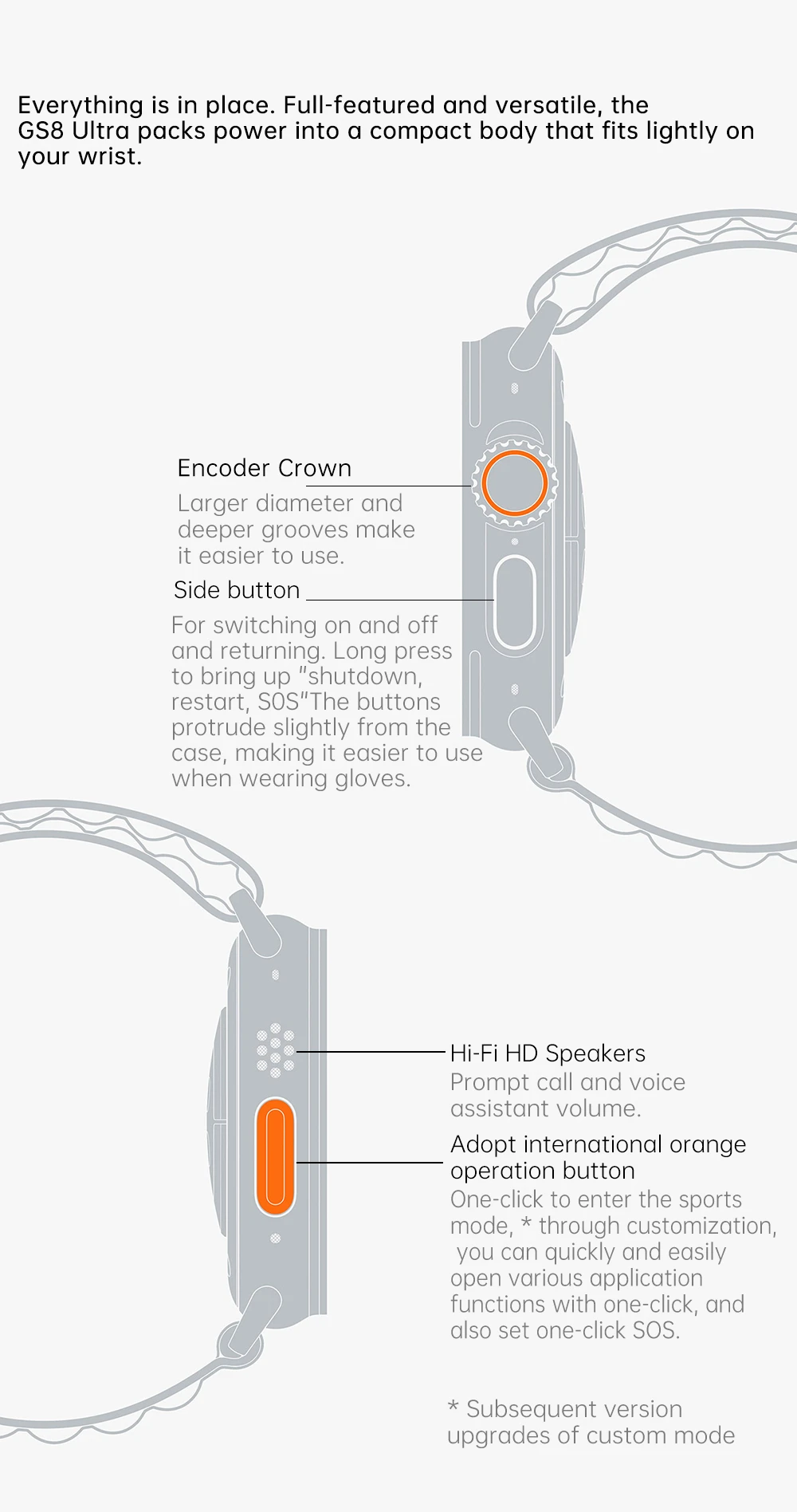 Everything is in place. Full-featured and versatile, the GS8 Ultra packs power into a compact body that fits lightly on your wrist.

Encoder Crown

Larger diameter and deeper grooves make it easier to use.

Side button

For switching on and off and returning. Long press to bring up "shutdown, restart, SOS"The buttons protrude slightly from the case, making it easier to use when wearing gloves.

Hi-Fi HD Speakers

Prompt call and voice assistant volume.

Adopt international orange operation button

One-click to enter the sports mode, * through customization, you can quickly and easily open various application functions with one-click, and also set one-click SOS.

* Subsequent version upgrades of custom mode