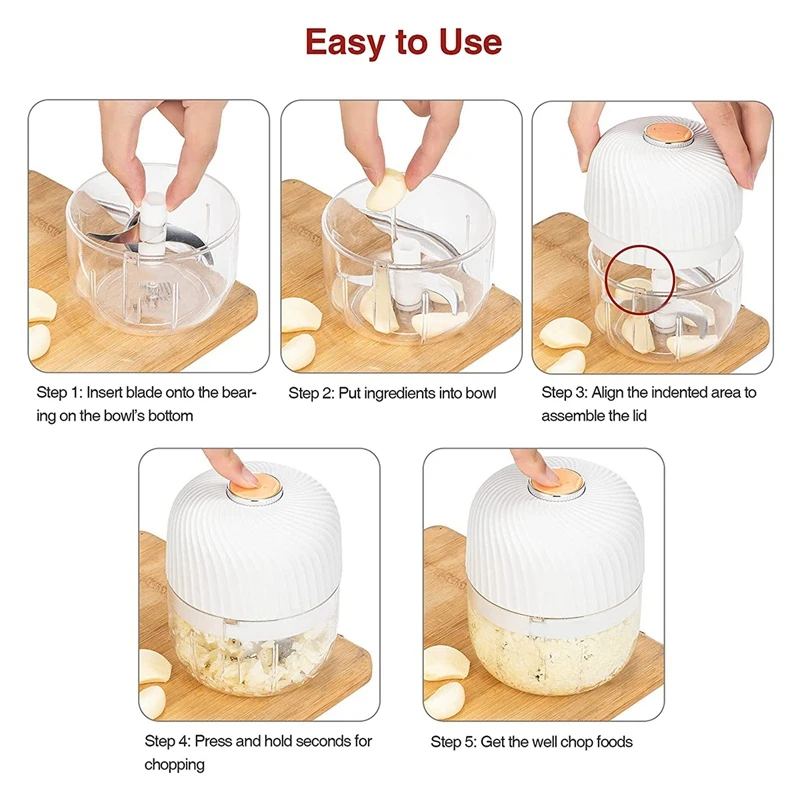 Easy to Use

Step 1: Insert blade onto the bearing on the bowl's bottom

Step 2: Put ingredients into bowl

Step 3: Align the indented area to assemble the lid

Step 4: Press and hold seconds for chopping

Step 5: Get the well chop foods