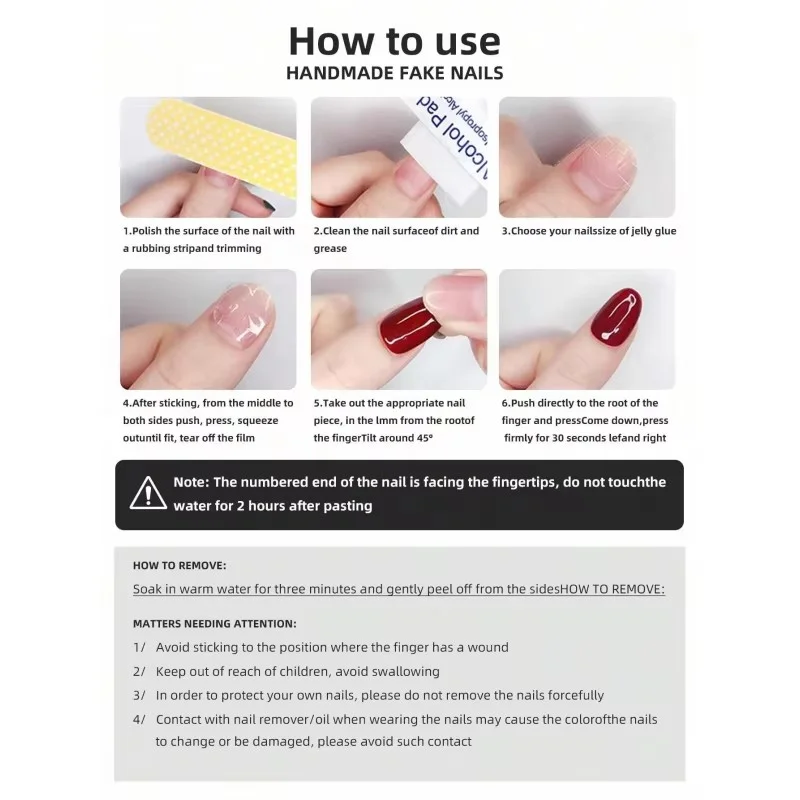 How to use
HANDMADE FAKE NAILS

lcohol Pad

1.Polish the surface of the nail with a rubbing stripand trimming

2.Clean the nail surfaceof dirt and grease

3.Choose your nailssize of jelly glue

4.After sticking, from the middle to both sides push, press, squeeze outuntil fit, tear off the film

5.Take out the appropriate nail piece, in the lmm from the rootof the fingerTilt around 45°

6.Push directly to the root of the finger and pressCome down,press firmly for 30 seconds lefand right

Note: The numbered end of the nail is facing the fingertips, do not touchthe water for 2 hours after pasting

HOW TO REMOVE:
Soak in warm water for three minutes and gently peel off from the sidesHOW TO REMOVE:

MATTERS NEEDING ATTENTION:
1/ Avoid sticking to the position where the finger has a wound
2/ Keep out of reach of children, avoid swallowing
3/ In order to protect your own nails, please do not remove the nails forcefully
4/ Contact with nail remover/oil when wearing the nails may cause the colorofthe nails to change or be damaged, please avoid such contact