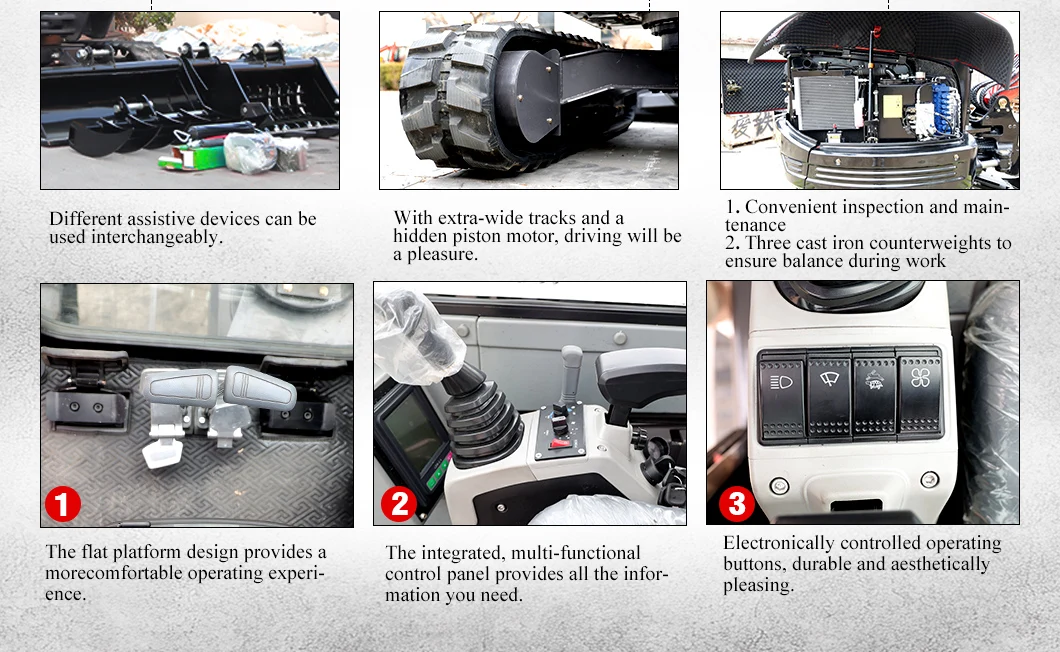 Different assistive devices can be used interchangeably.

With extra-wide tracks and a hidden piston motor, driving will be a pleasure.

1. Convenient inspection and maintenance
2. Three cast iron counterweights to ensure balance during work

1

The flat platform design provides a morecomfortable operating experience.

2

The integrated, multi-functional control panel provides all the information you need.

3

Electronically controlled operating buttons, durable and aesthetically pleasing.