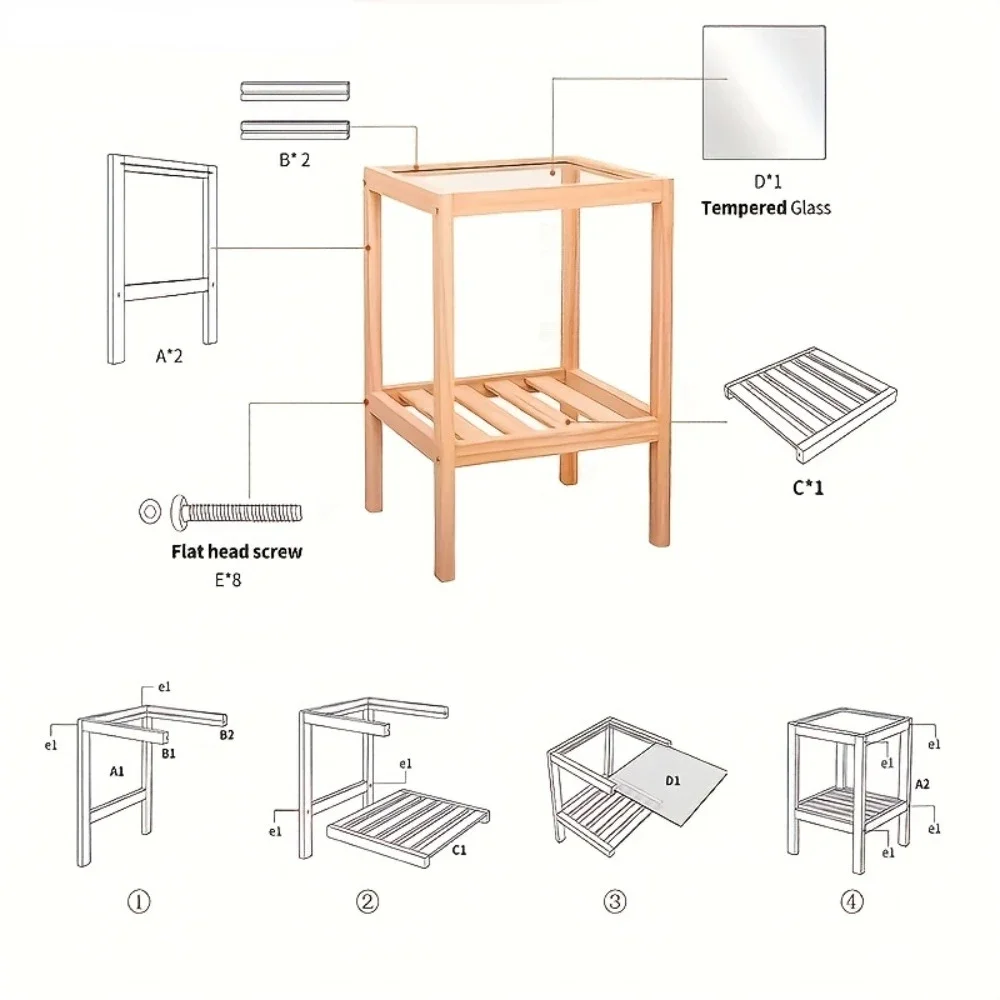 B* 2

D*1
Tempered Glass

A*2

C*1

Flat head screw
E*8

e1
e1
A1
B1
B2

e1
e1
C1

D1

e1
e1
A2
e1
e1

①
②
③
④