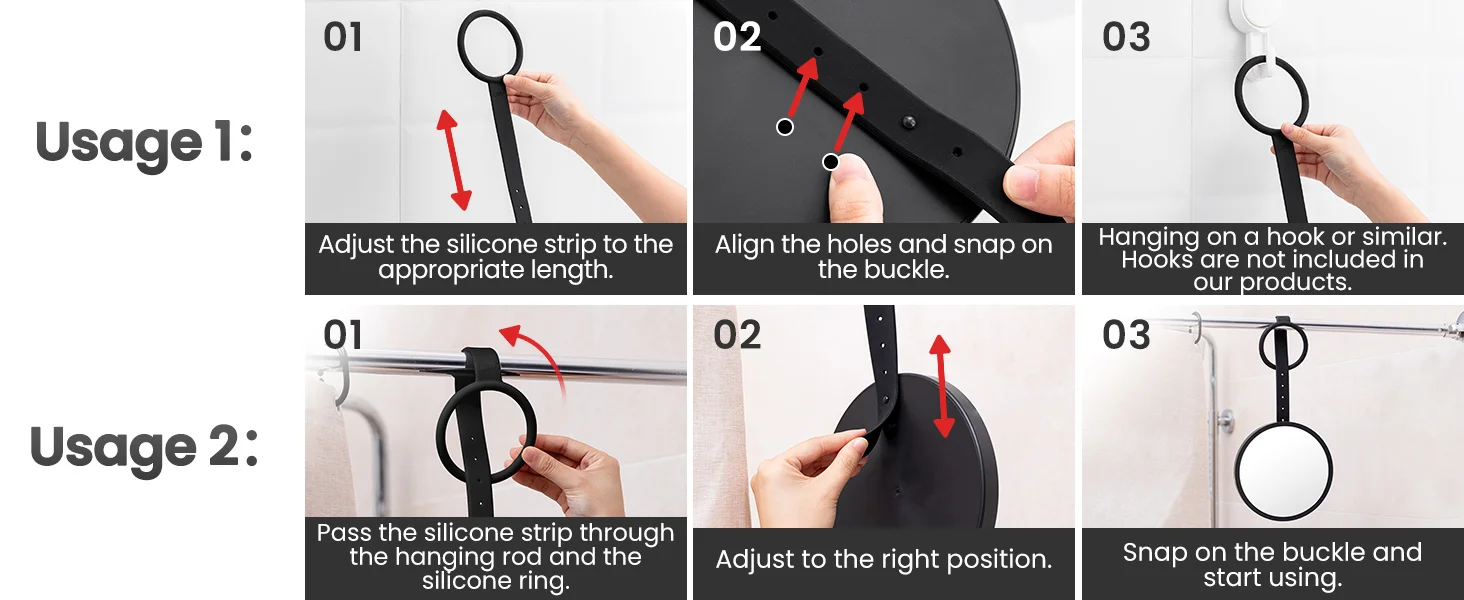 Usage 1:

01

Adjust the silicone strip to the appropriate length.

02

Align the holes and snap on the buckle.

03

Hanging on a hook or similar. Hooks are not included in our products.

Usage 2:

01

Pass the silicone strip through the hanging rod and the silicone ring.

02

Adjust to the right position.

03

Snap on the buckle and start using.