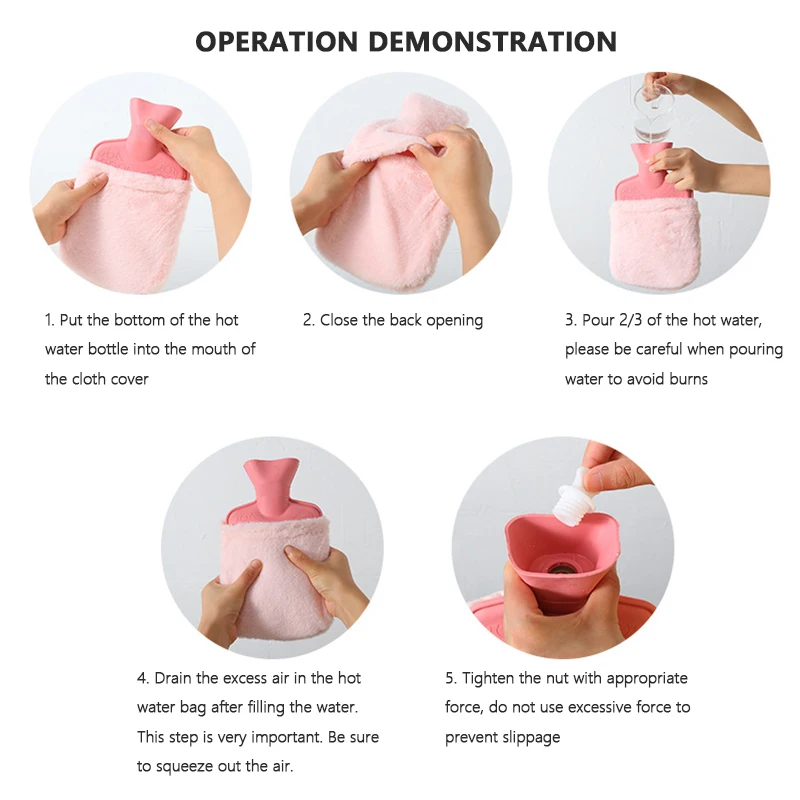 OPERATION DEMONSTRATION

1. Put the bottom of the hot water bottle into the mouth of the cloth cover

2. Close the back opening

3. Pour 2/3 of the hot water, please be careful when pouring water to avoid burns

4. Drain the excess air in the hot water bag after filling the water. This step is very important. Be sure to squeeze out the air.

5. Tighten the nut with appropriate force, do not use excessive force to prevent slippage