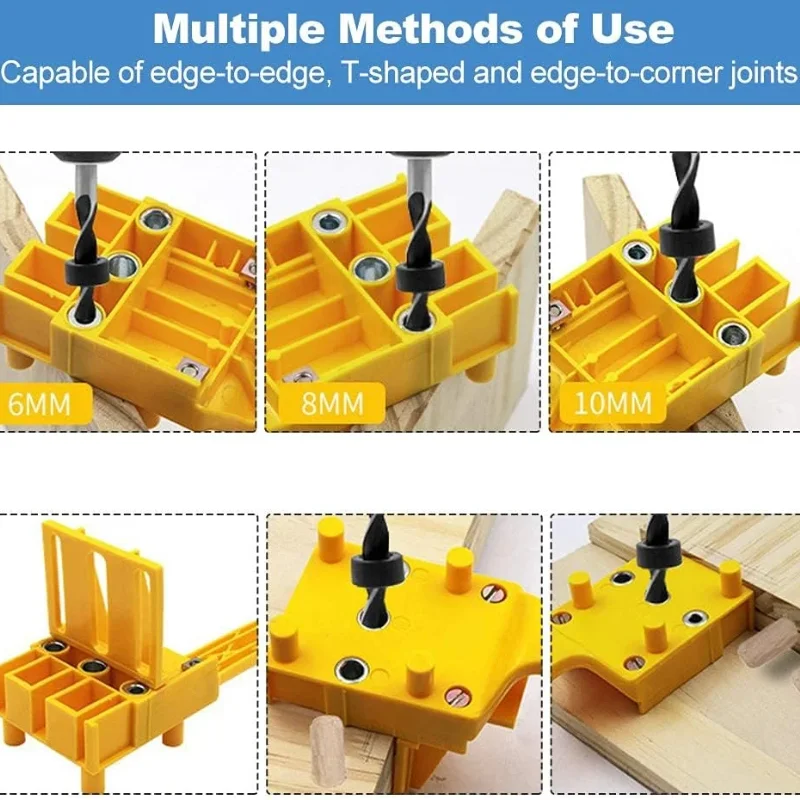 Multiple Methods of Use

Capable of edge-to-edge, T-shaped and edge-to-corner joints

6MM

8MM

10MM