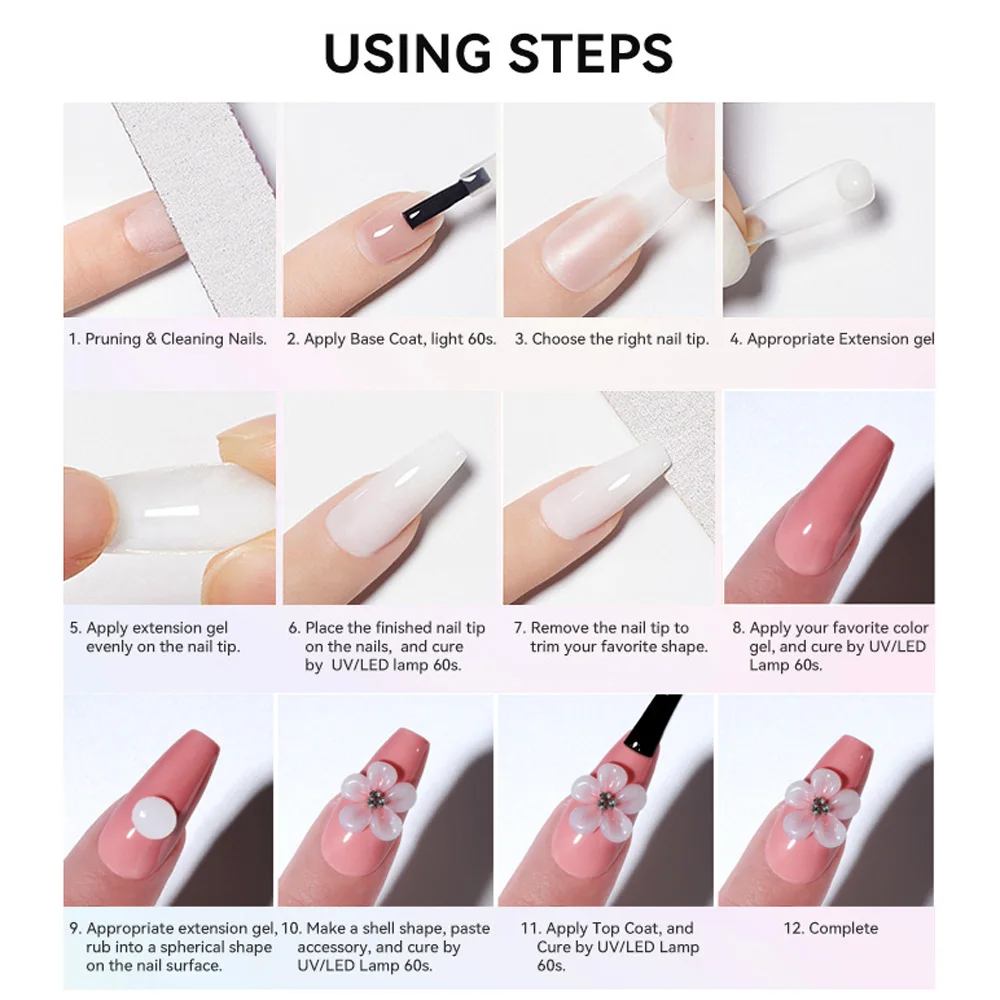 USING STEPS

1. Pruning & Cleaning Nails.

2. Apply Base Coat, light 60s.

3. Choose the right nail tip.

4. Appropriate Extension gel

5. Apply extension gel evenly on the nail tip.

6. Place the finished nail tip on the nails, and cure by UV/LED lamp 60s.

7. Remove the nail tip to trim your favorite shape.

8. Apply your favorite color gel, and cure by UV/LED Lamp 60s.

9. Appropriate extension gel, rub into a spherical shape on the nail surface.

10. Make a shell shape, paste accessory, and cure by UV/LED Lamp 60s.

11. Apply Top Coat, and Cure by UV/LED Lamp 60s.

12. Complete