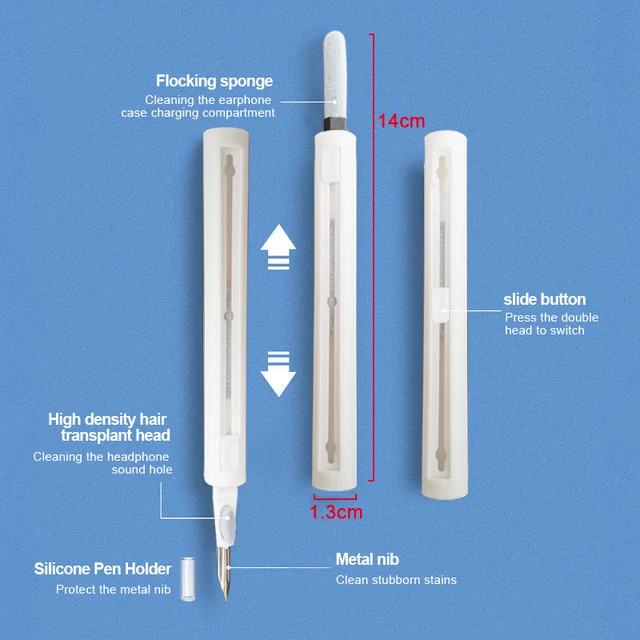 Flocking sponge
Cleaning the earphone case charging compartment

14cm

slide button
Press the double head to switch

High density hair transplant head
Cleaning the headphone sound hole

1.3cm

Silicone Pen Holder
Protect the metal nib

Metal nib
Clean stubborn stains