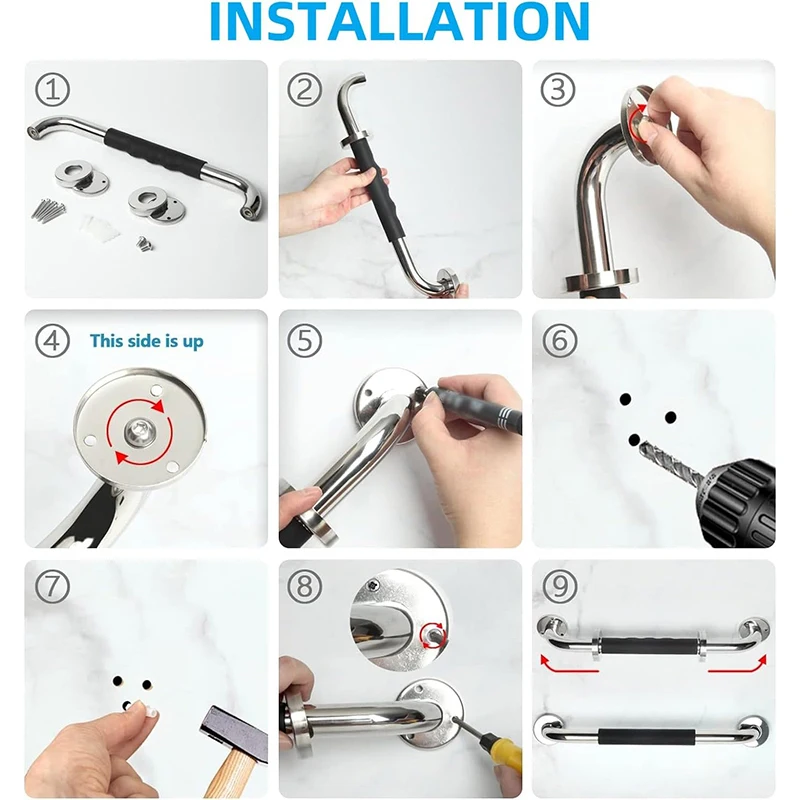 INSTALLATION

①

②

③

④ This side is up

⑤

⑥

⑦

⑧

⑨