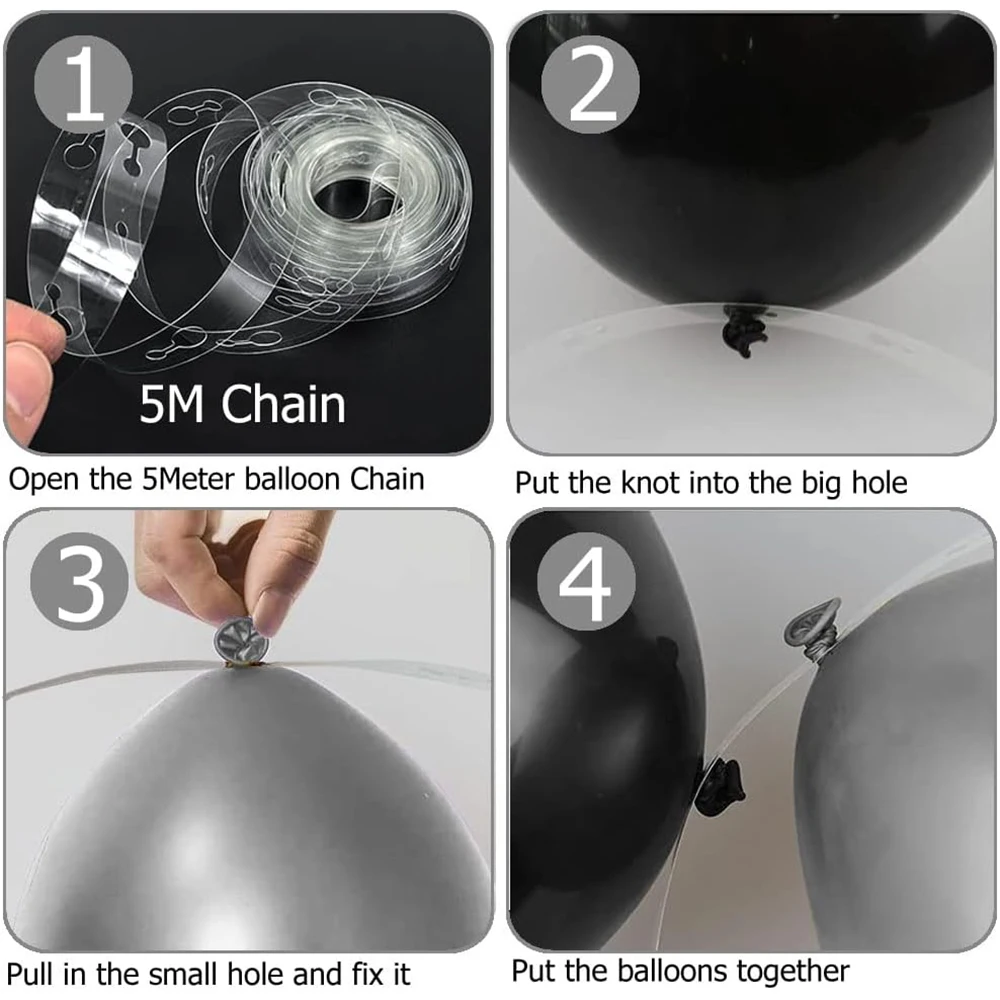 1

5M Chain

Open the 5Meter balloon Chain

2

Put the knot into the big hole

3

Pull in the small hole and fix it

4

Put the balloons together