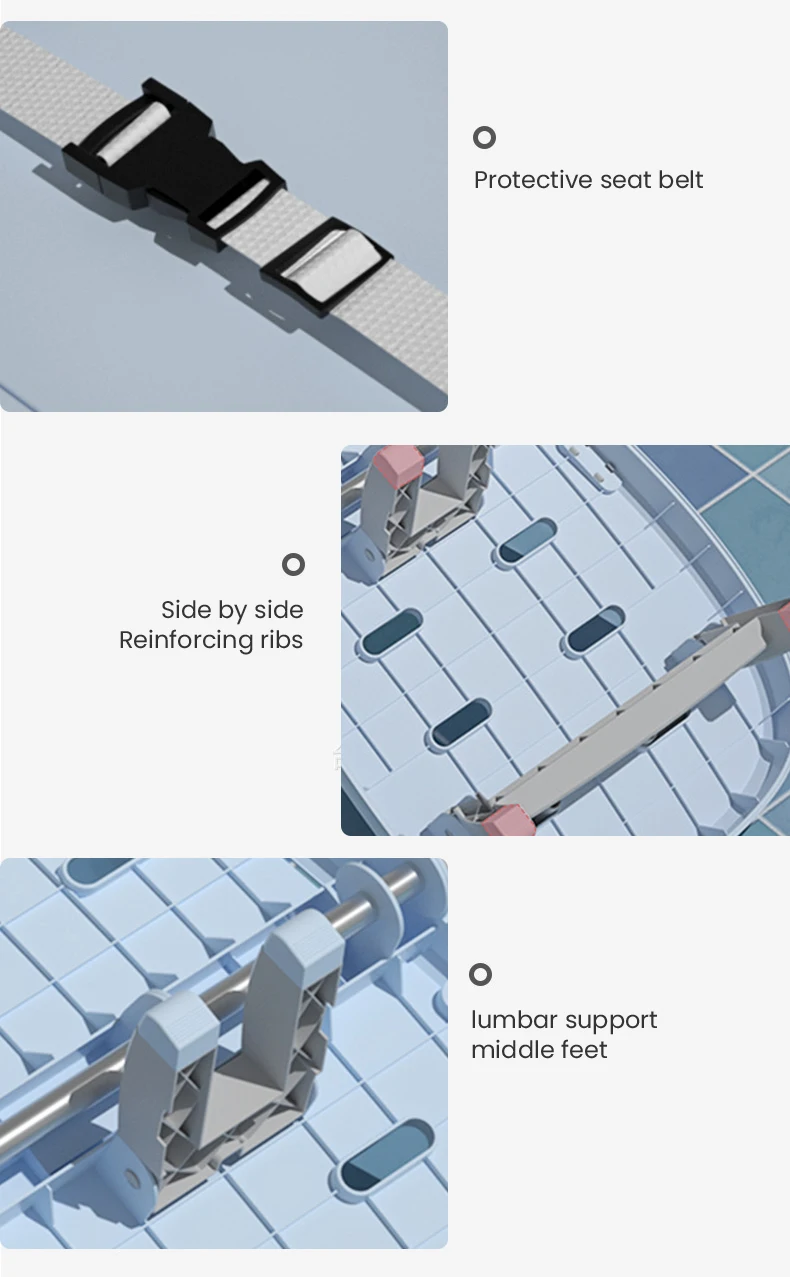 Protective seat belt

Side by side
Reinforcing ribs

lumbar support
middle feet