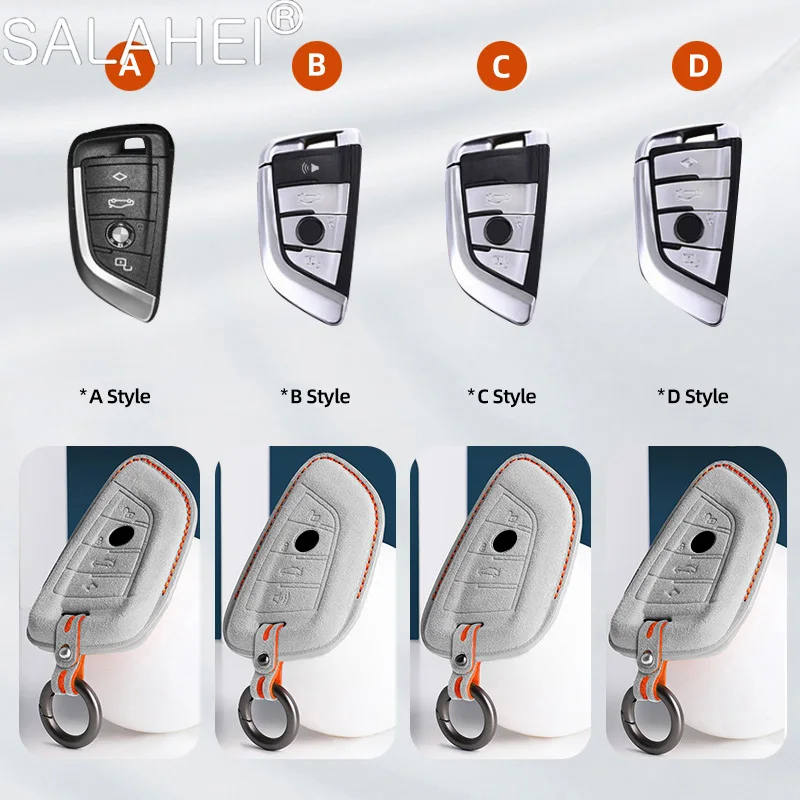 SALAHEI®

A

B

C

D

*A Style

*B Style

*C Style

*D Style